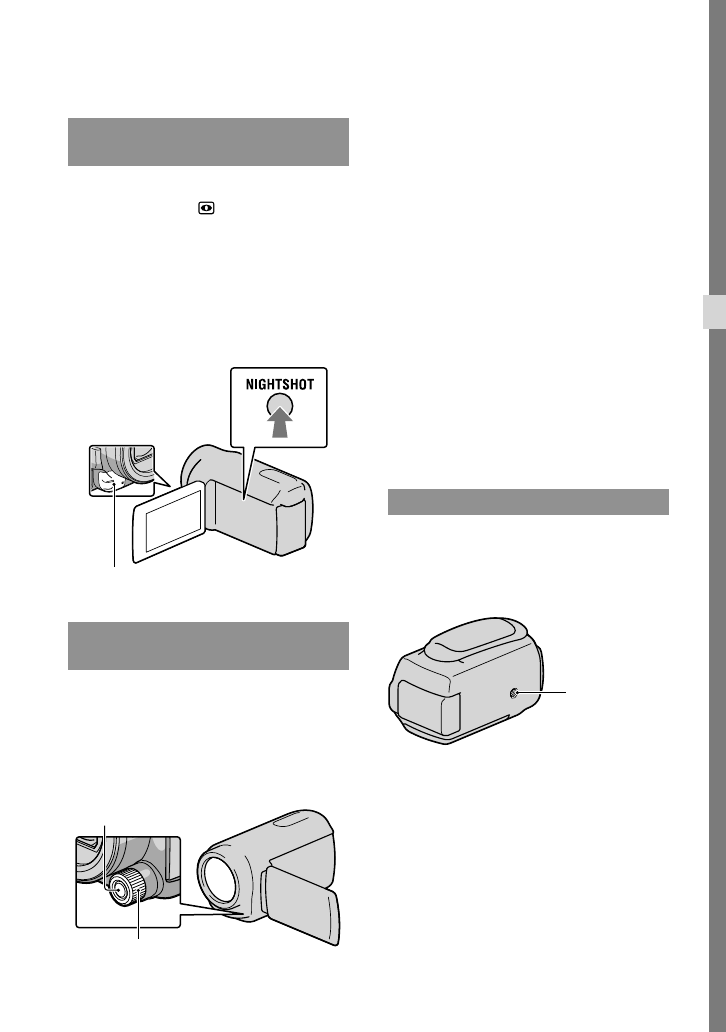 NIGHTSHOT