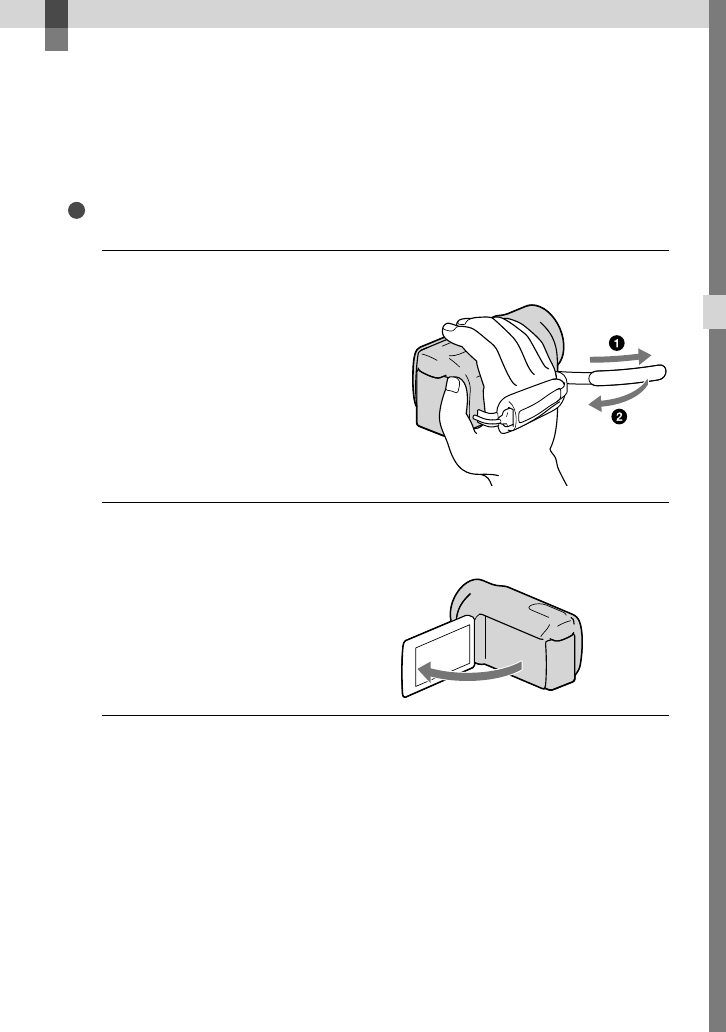 ❶
❷