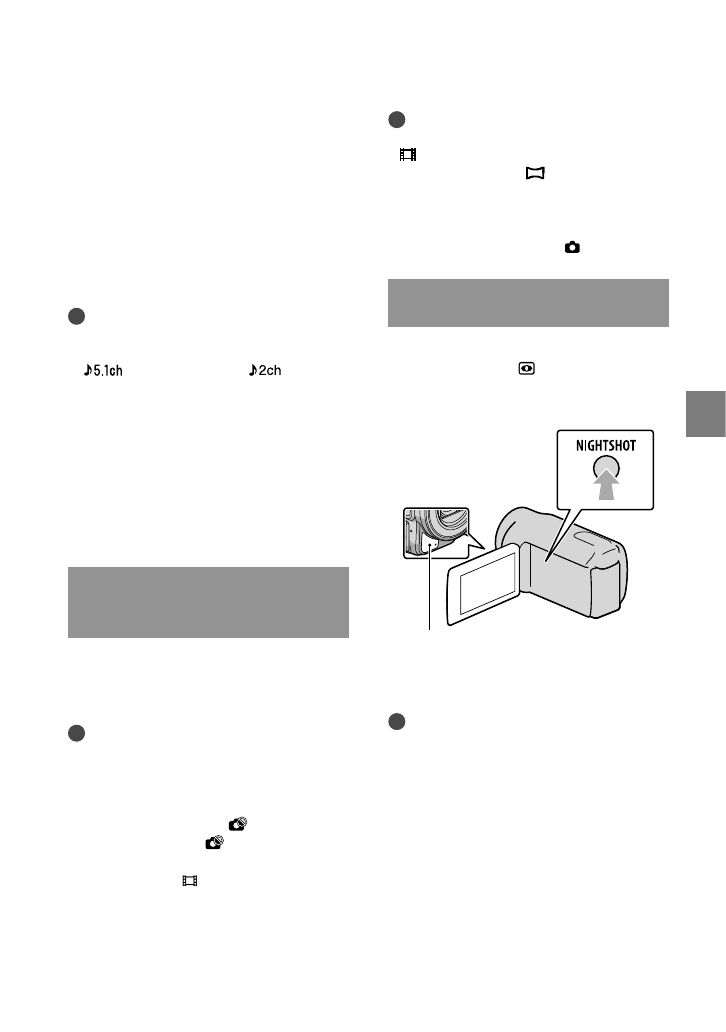 ♪5.1ch ♪2ch

NIGHTSHOT