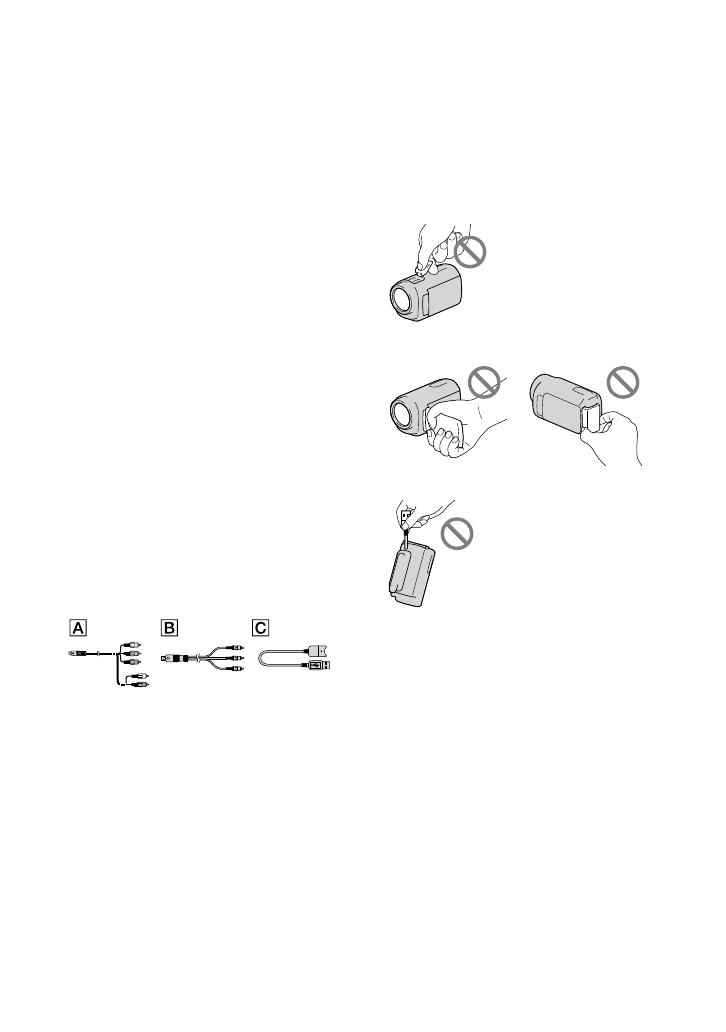 A

B

C