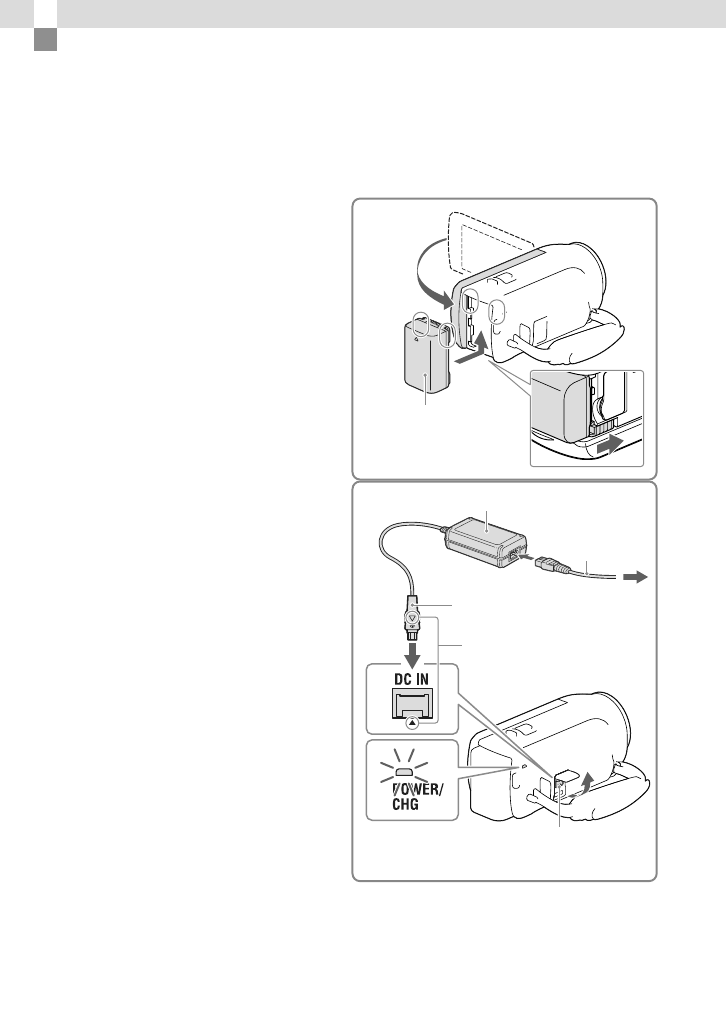 DC IN

POWER/
CHG