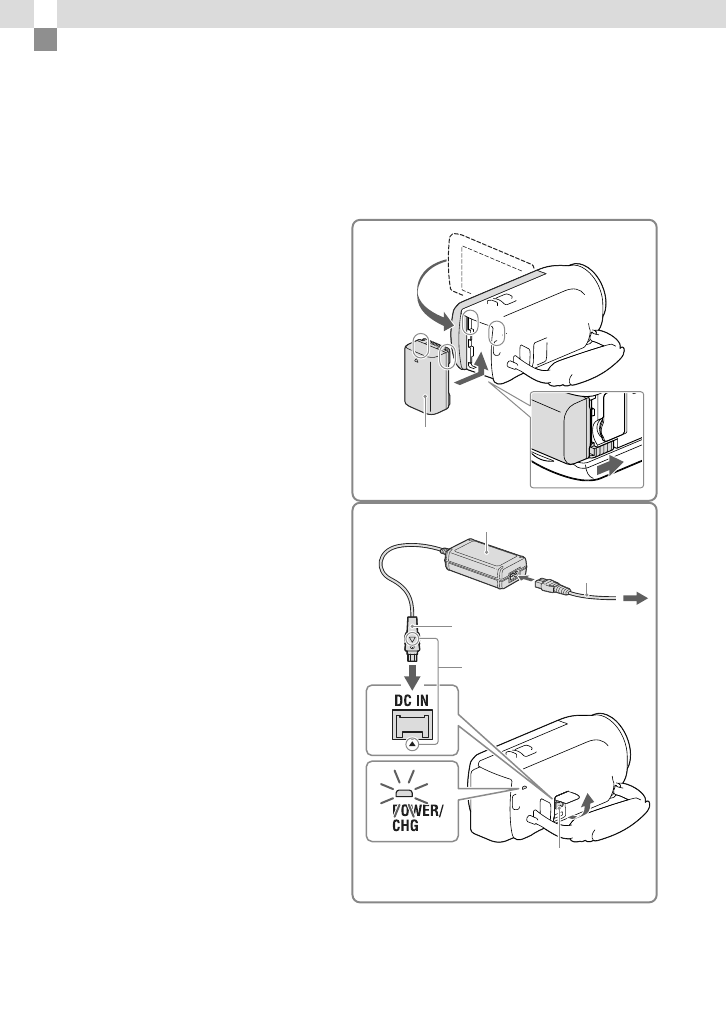 DC IN

POWER/
CHG