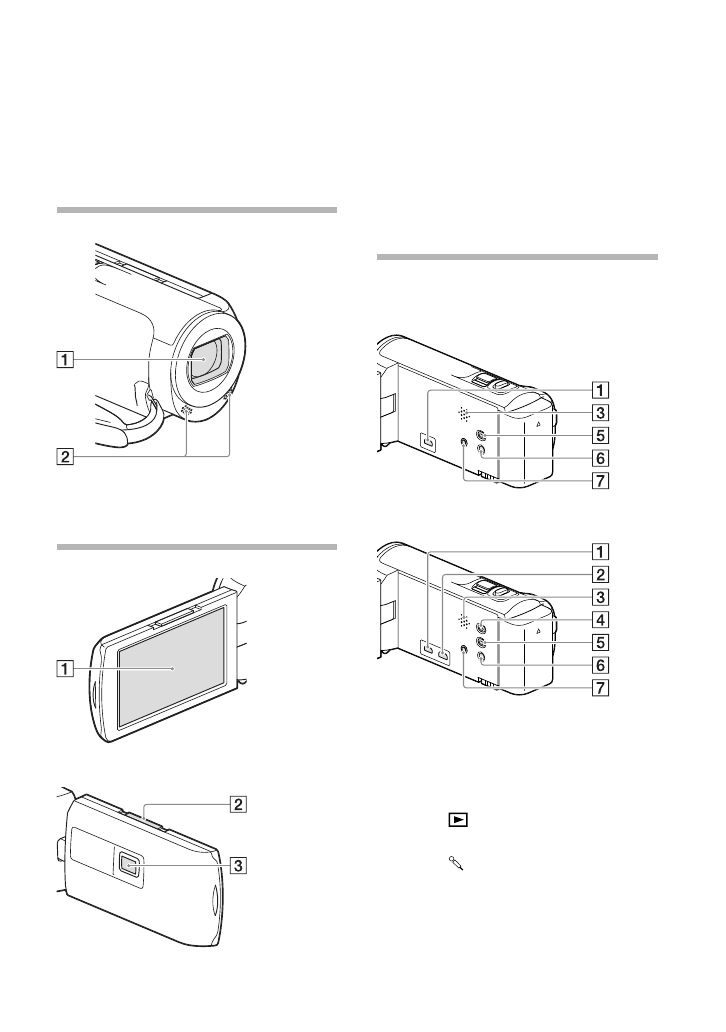 1

2

1

2

3

1

3

5

6

7

1

2

3

4

5

6

7