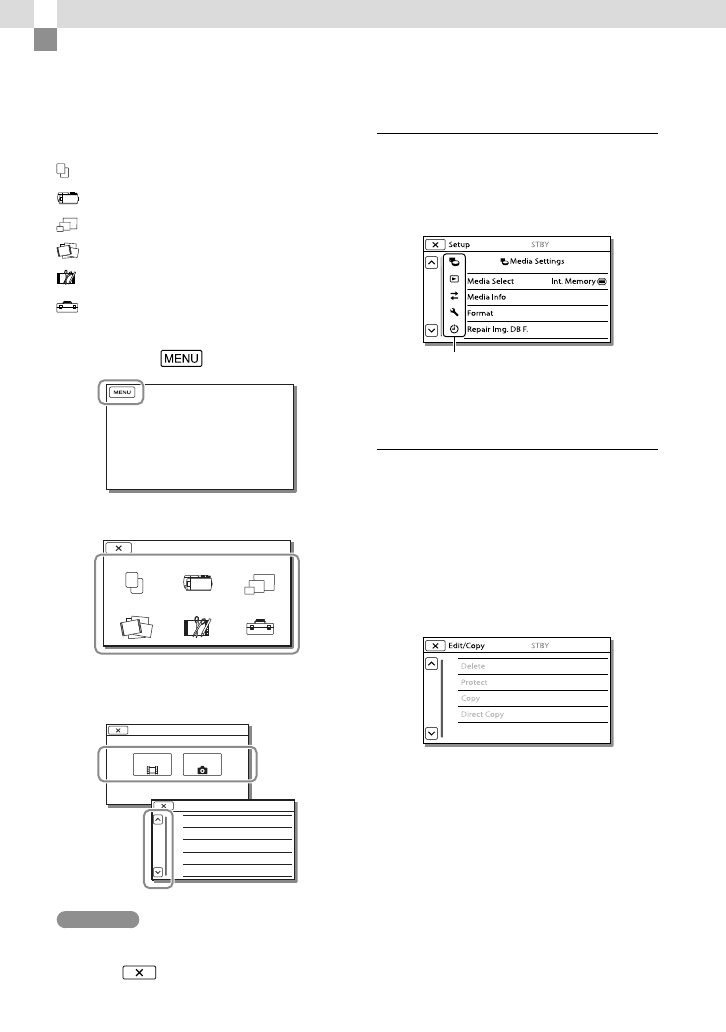 MENU

MENU

Setup STBY

Media Settings

Media Select Int. Memory

Media Info

Format

Repair Img. DB F.

Edit/Copy STBY

Delete

Protect

Copy

Direct Copy