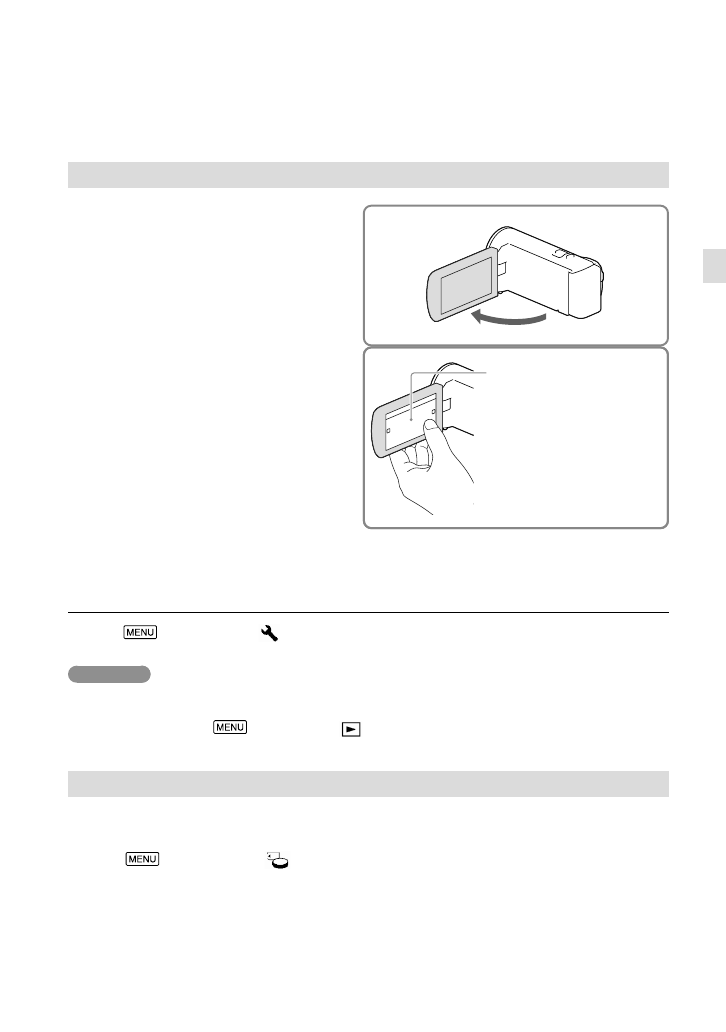 MENU

MENU

MENU