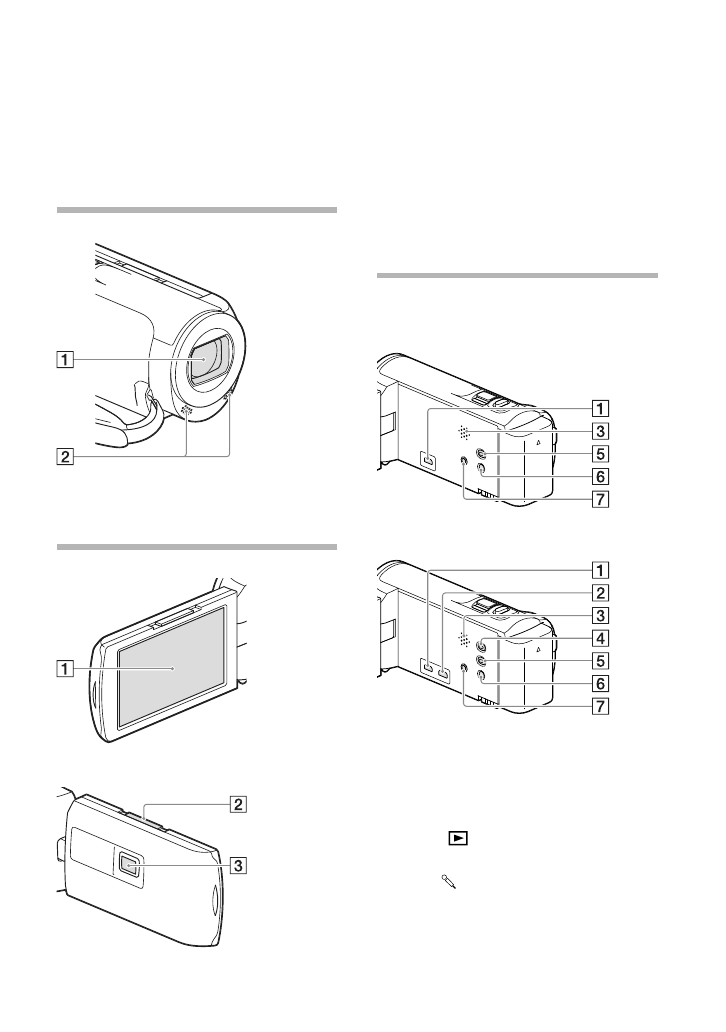 1

2

1

2

3

1

3

5

6

7

1

2

3

4

5

6

7