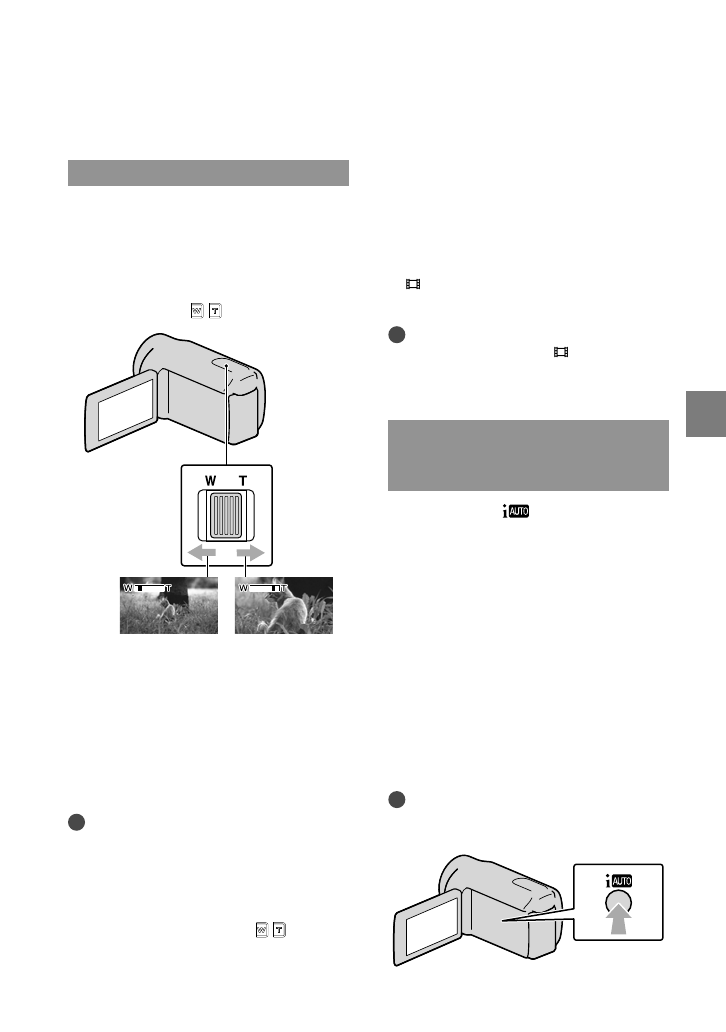 W T

W T

W T

i AUTO

i AUTO