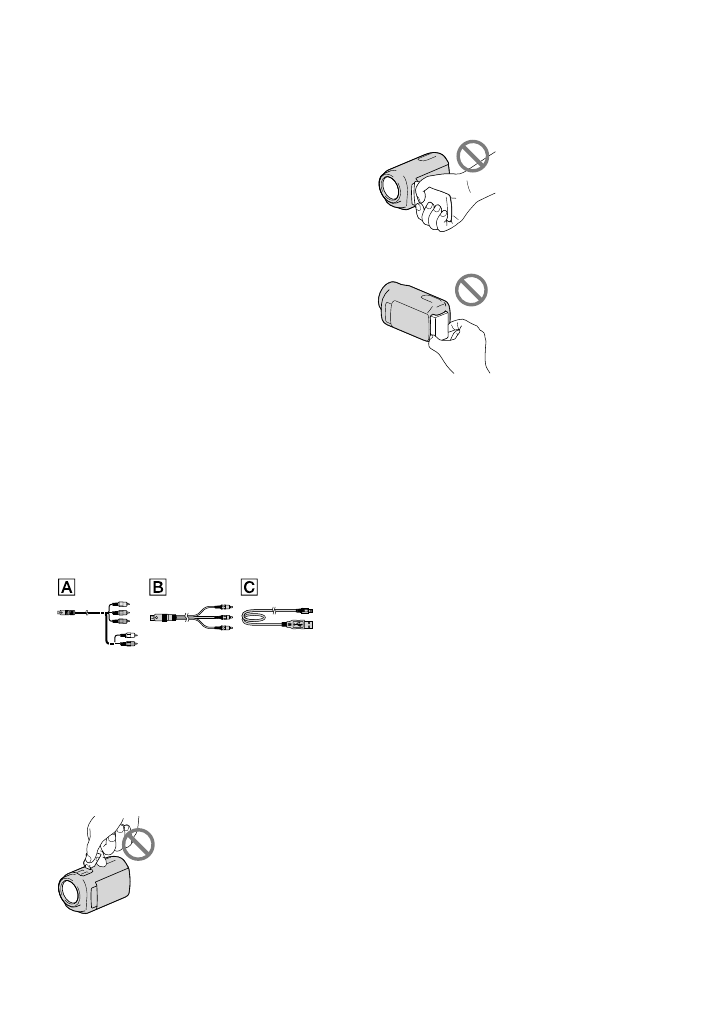 A

B

C