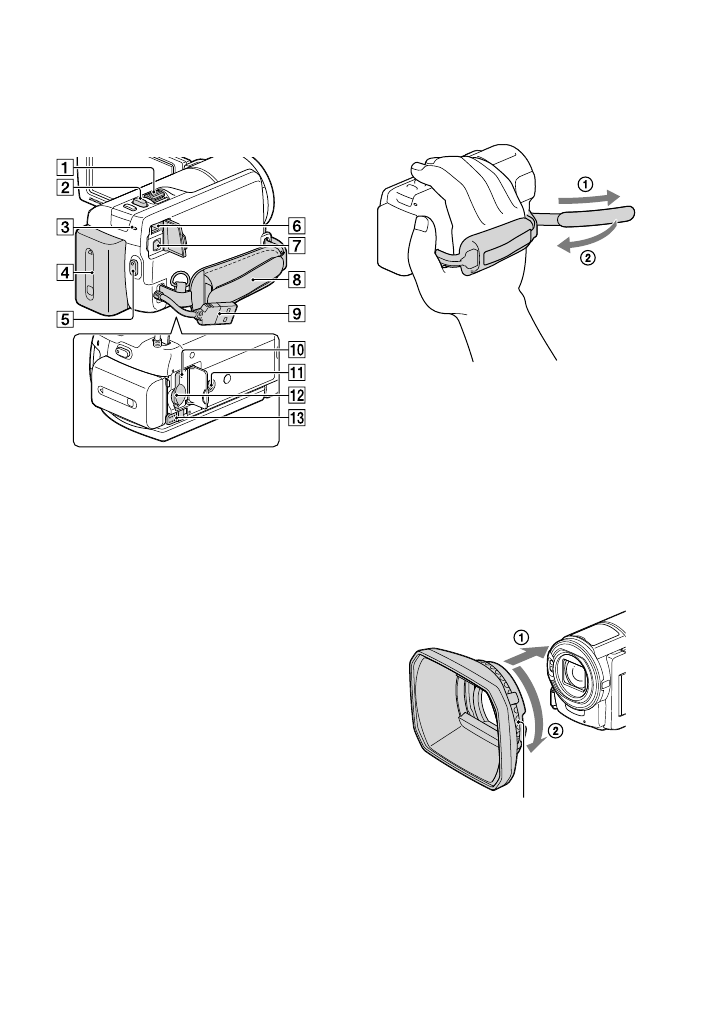 1
2
3
4
5
6
7
8
9
10
11
12
13

①
②

①
②