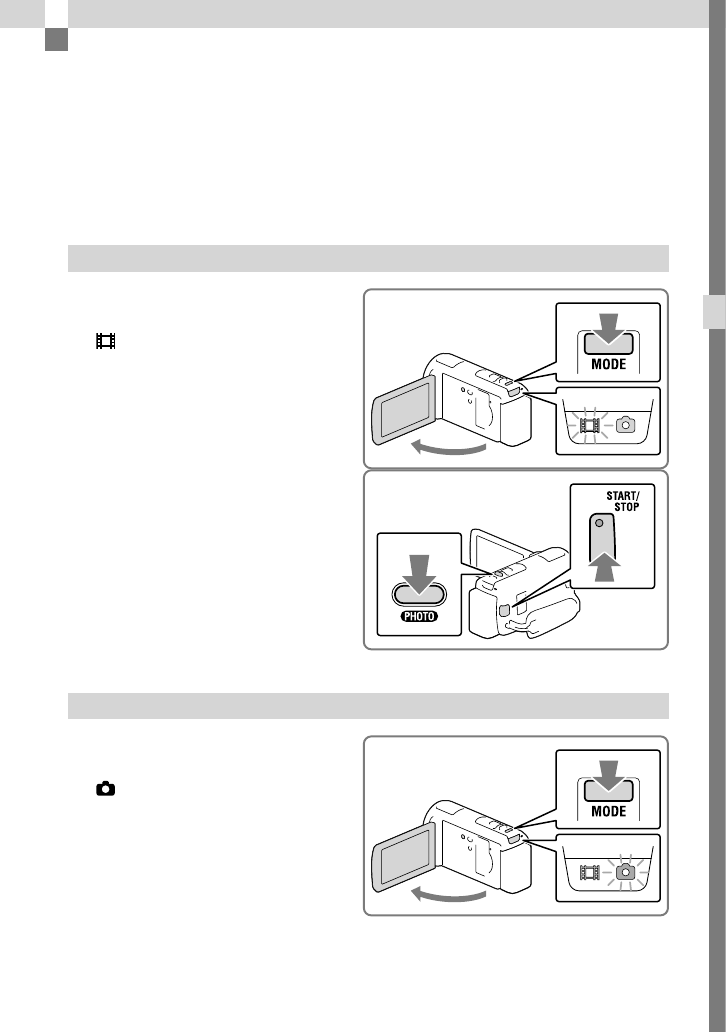 MODE

START/
STOP

PHOTO

MODE