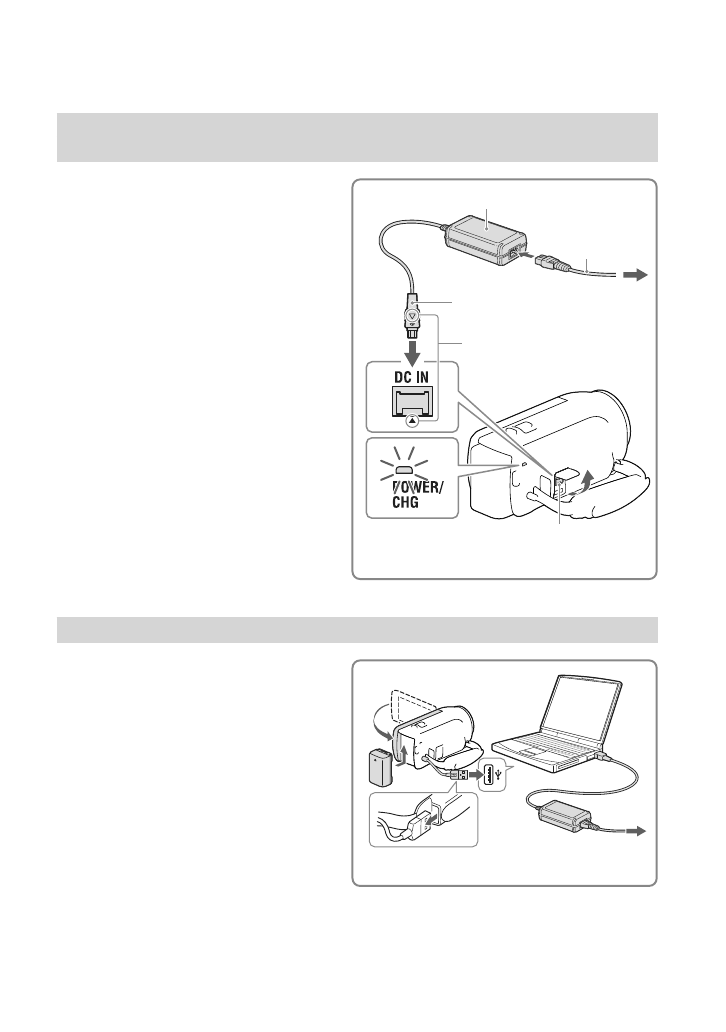 DC IN

POWER/
CHG