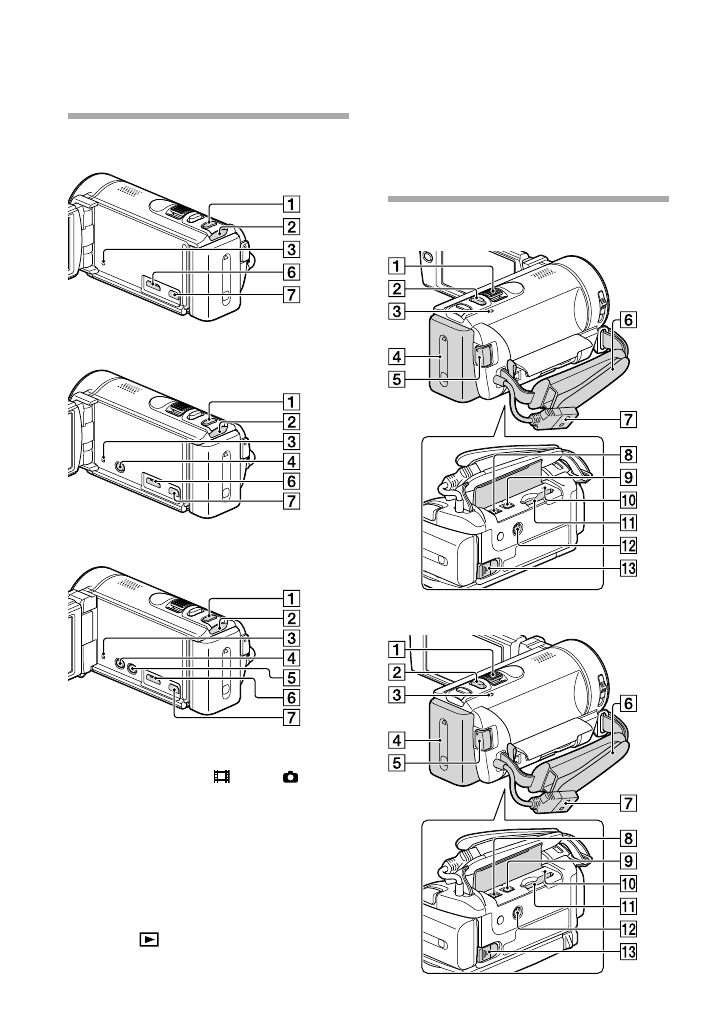 1
2
3
6
7

1
2
3
4
6
7

1
2
3
4
5
6
7

1
2
3
4
5
6
7
8
9
10
11
12
13

1
2
3
4
5
6
7
8
9
10
11
12
13