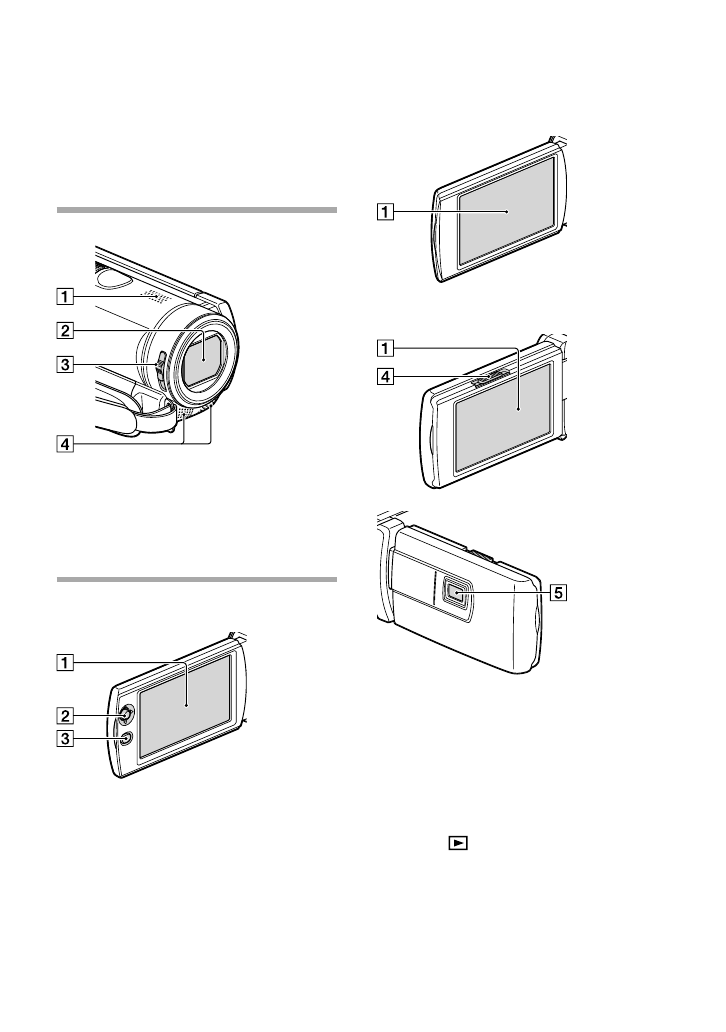 1

2

3

4

1

2

3

1

1

4

5