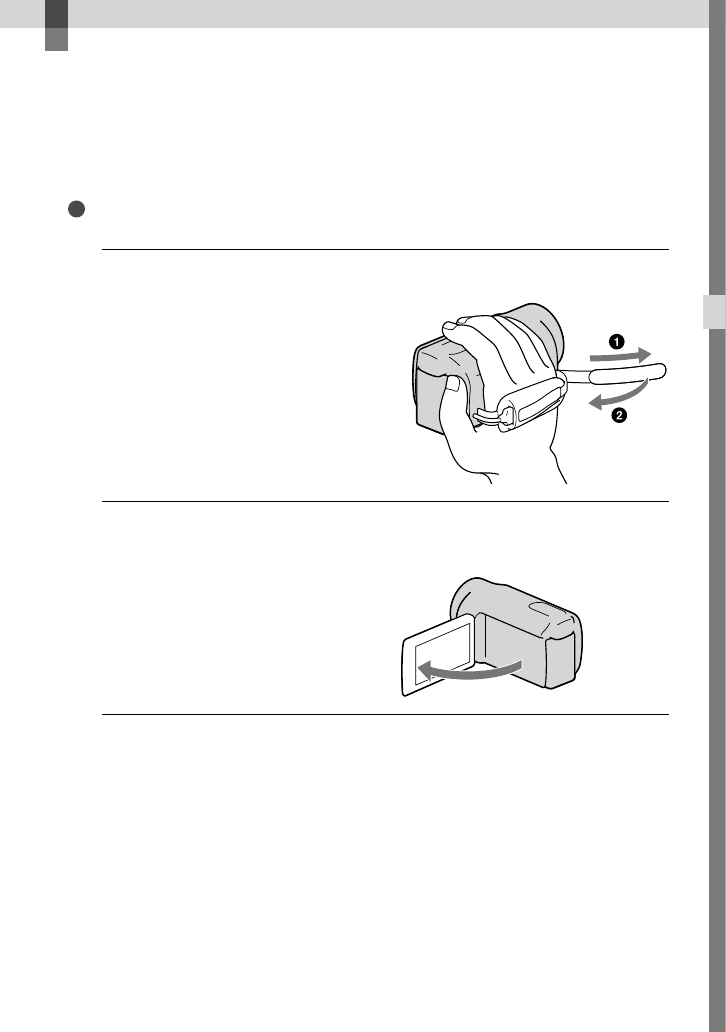 ❶
❷