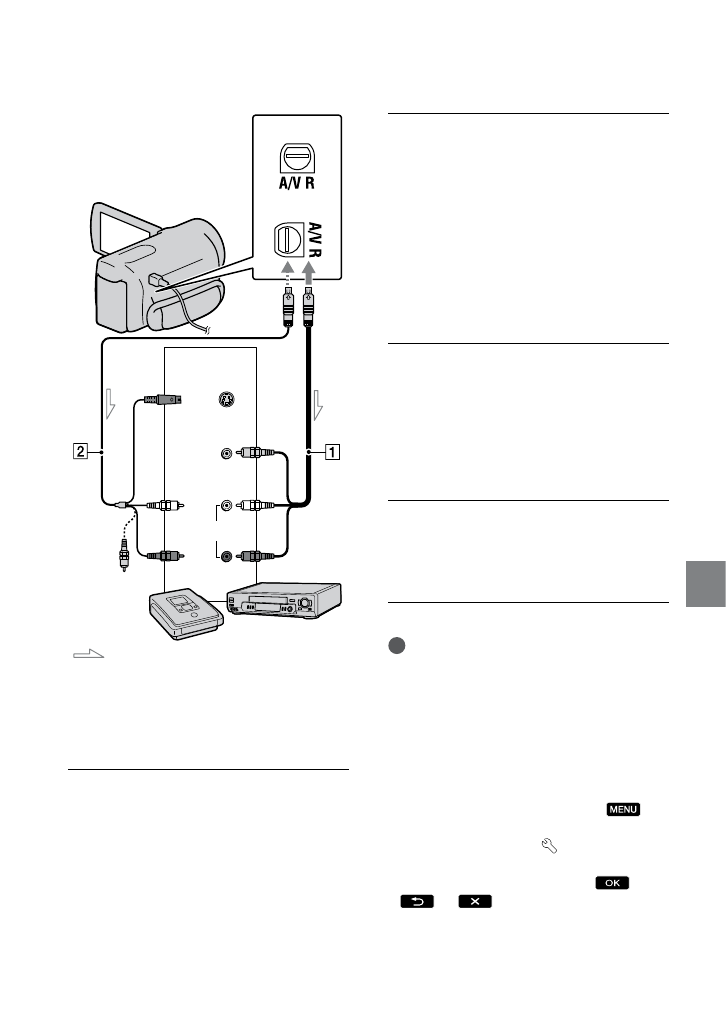 A/V R

A/V R

2

1

MENU

OK