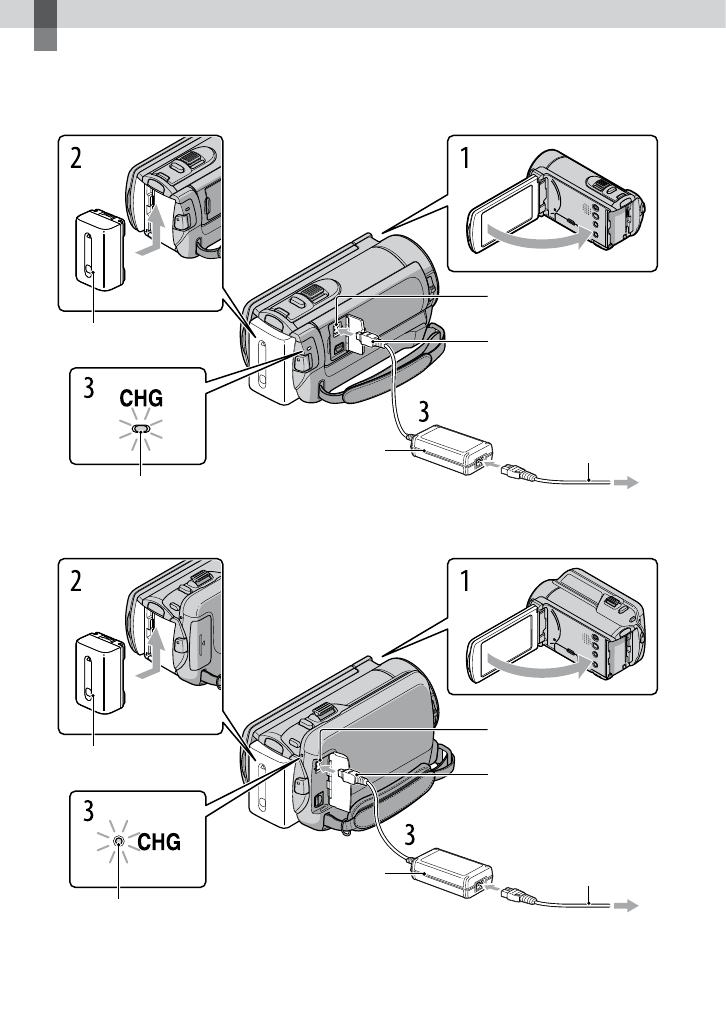 2

1

3
CHG

3

2

1

3
CHG

3