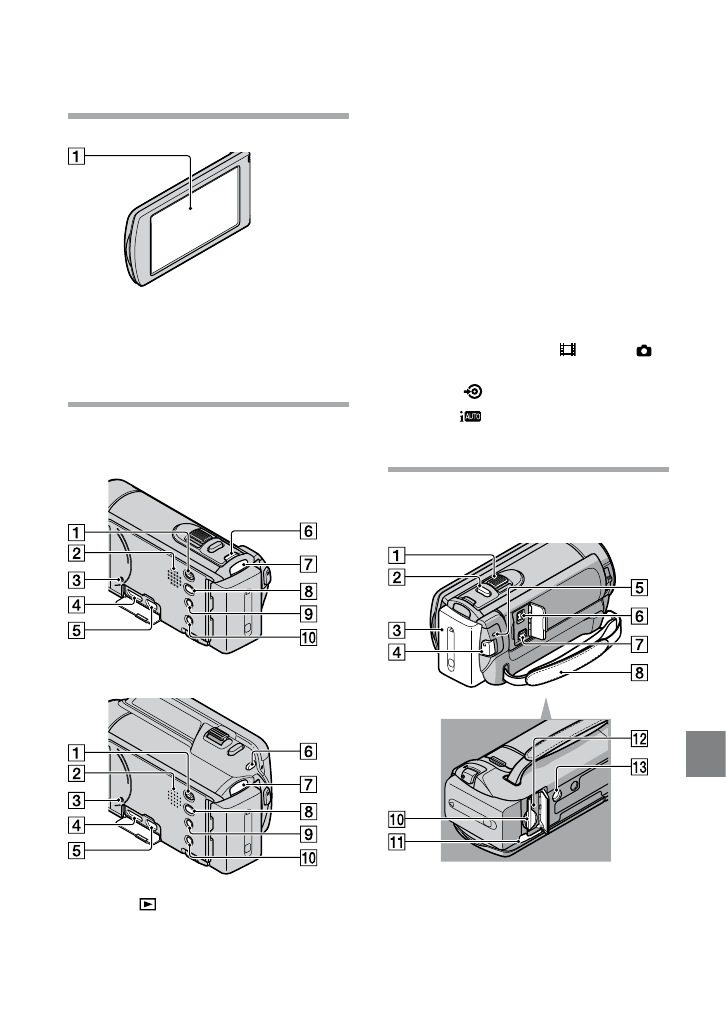 1

1
2
3
4
5
6
7
8
9
10

1
2
3
4
5
6
7
8
9
10

1
2
3
4
5
6
7
8

10
11
12
13