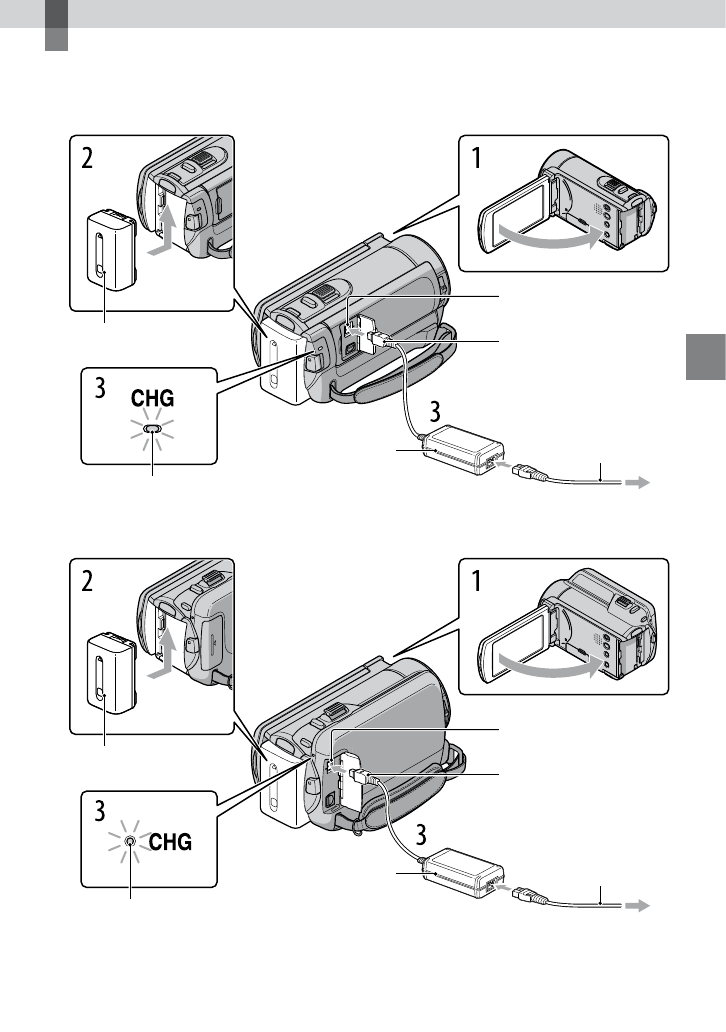 2

1

3

CHG

3

2

1

3

CHG

3