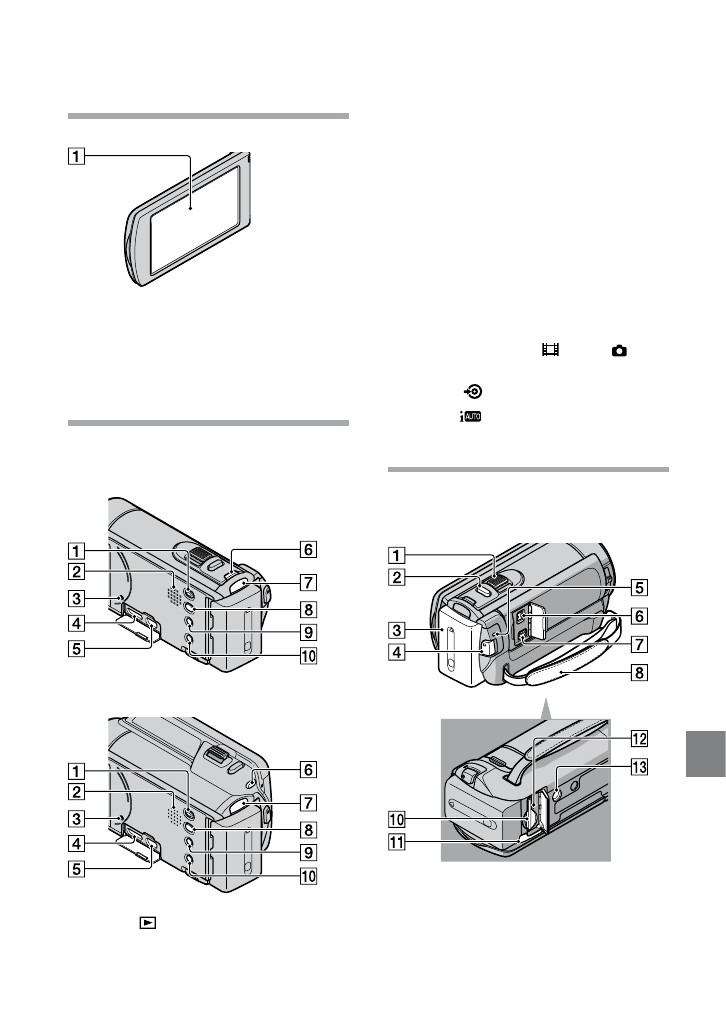 1

1
2
3
4
5
6
7
8
9
10

1
2
3
4
5
6
7
8
9
10

1
2
3
4
5
6
7
8
10
11
12
13