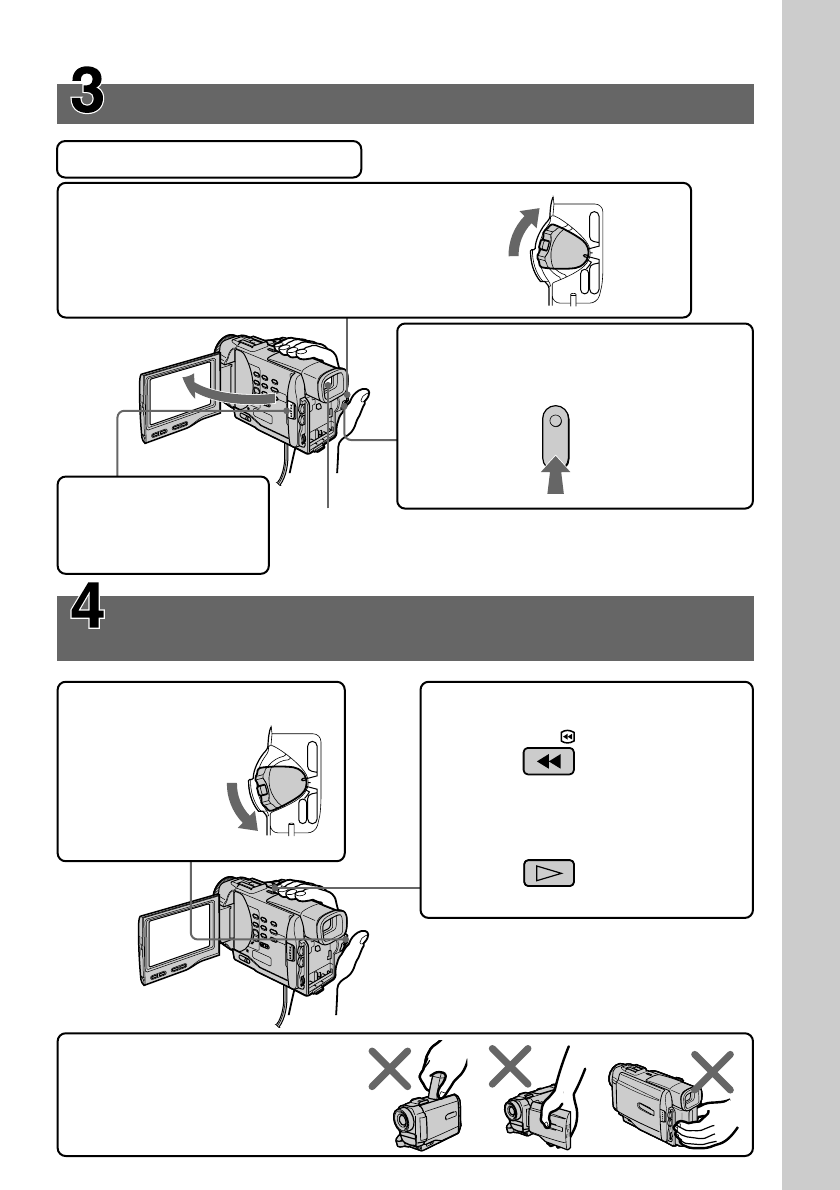 3

4