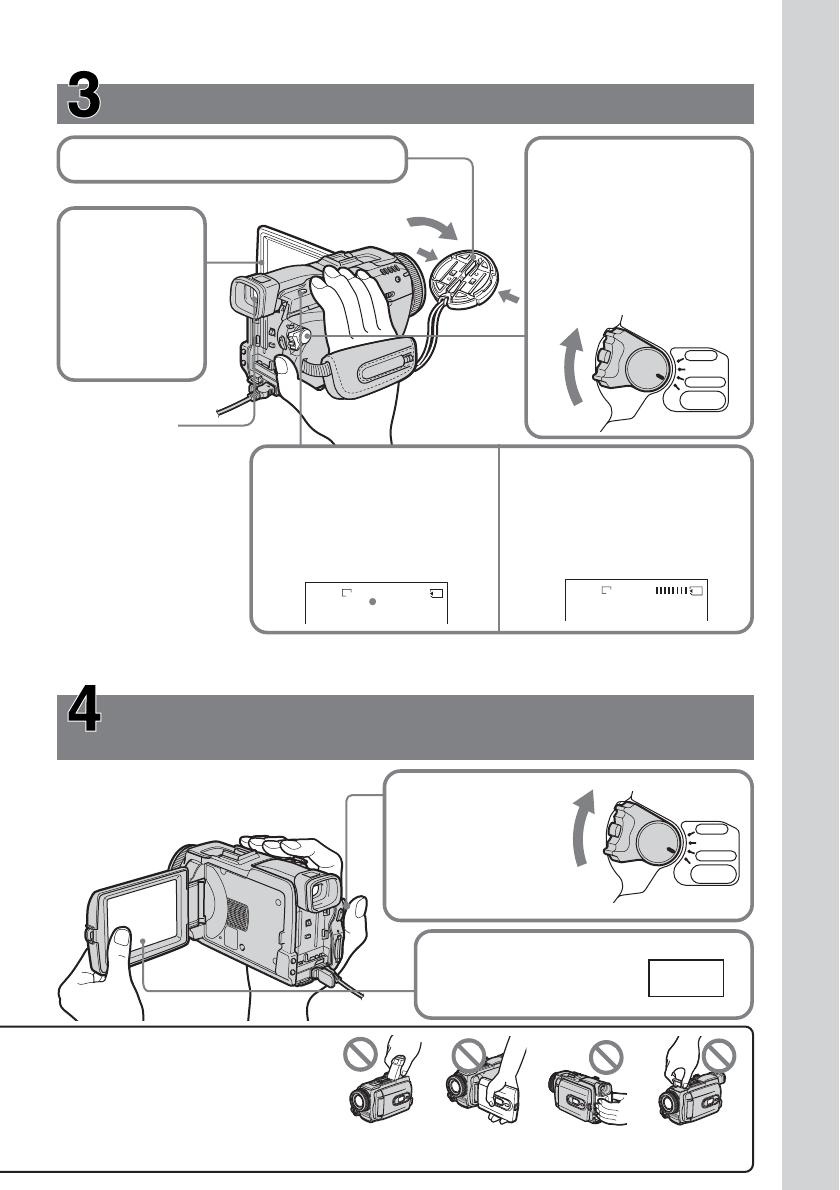 3

4