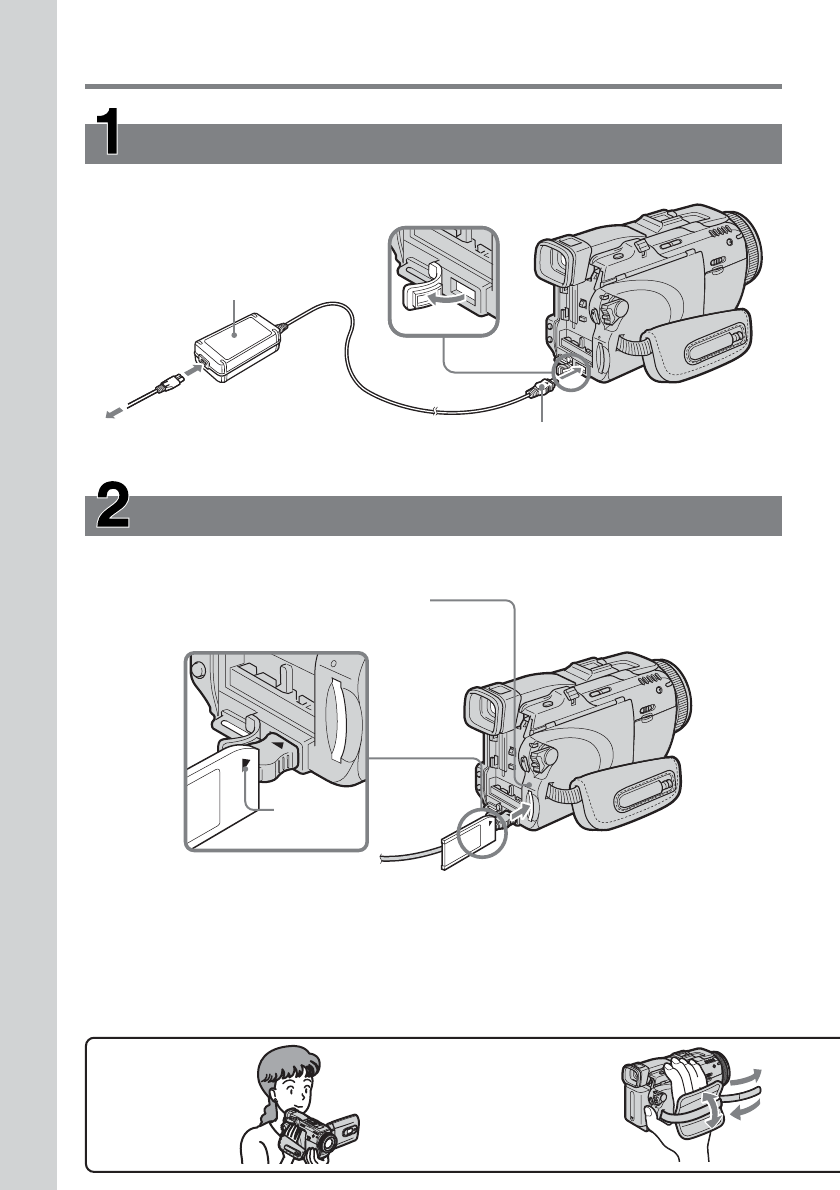 1

2