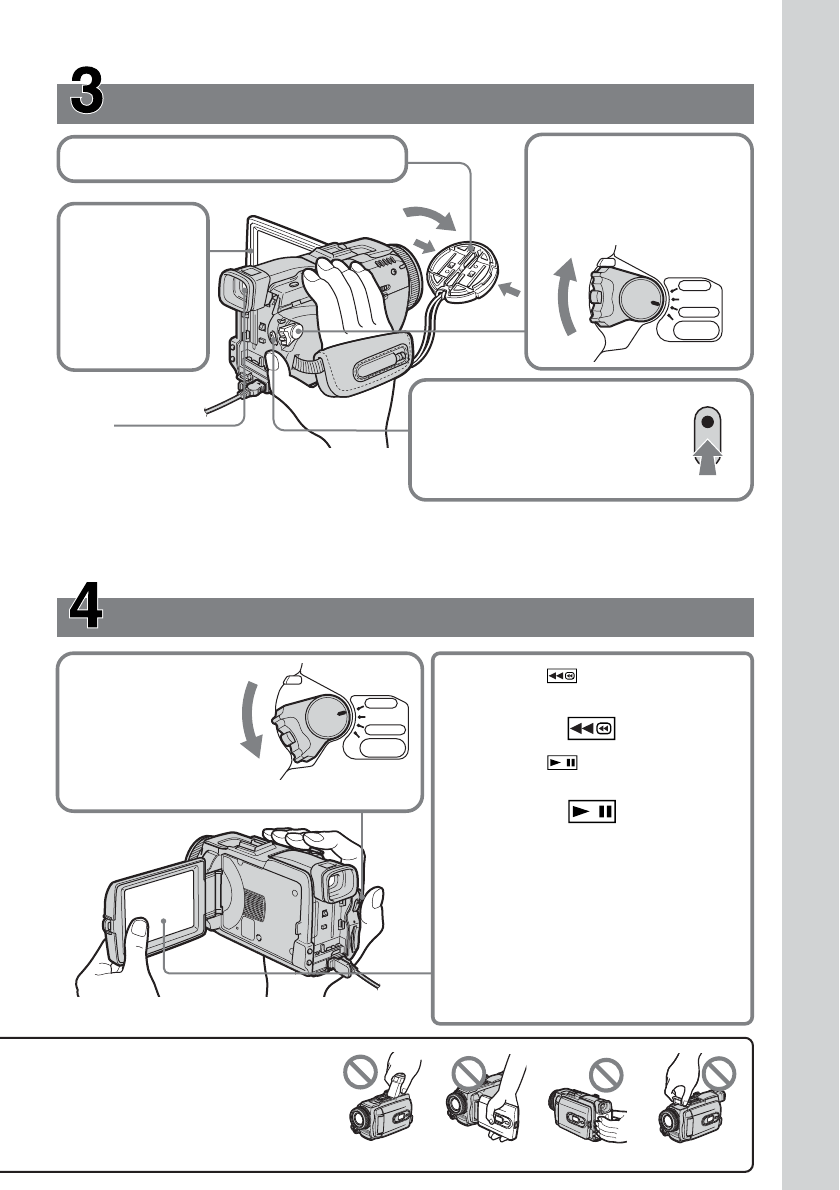 3

4