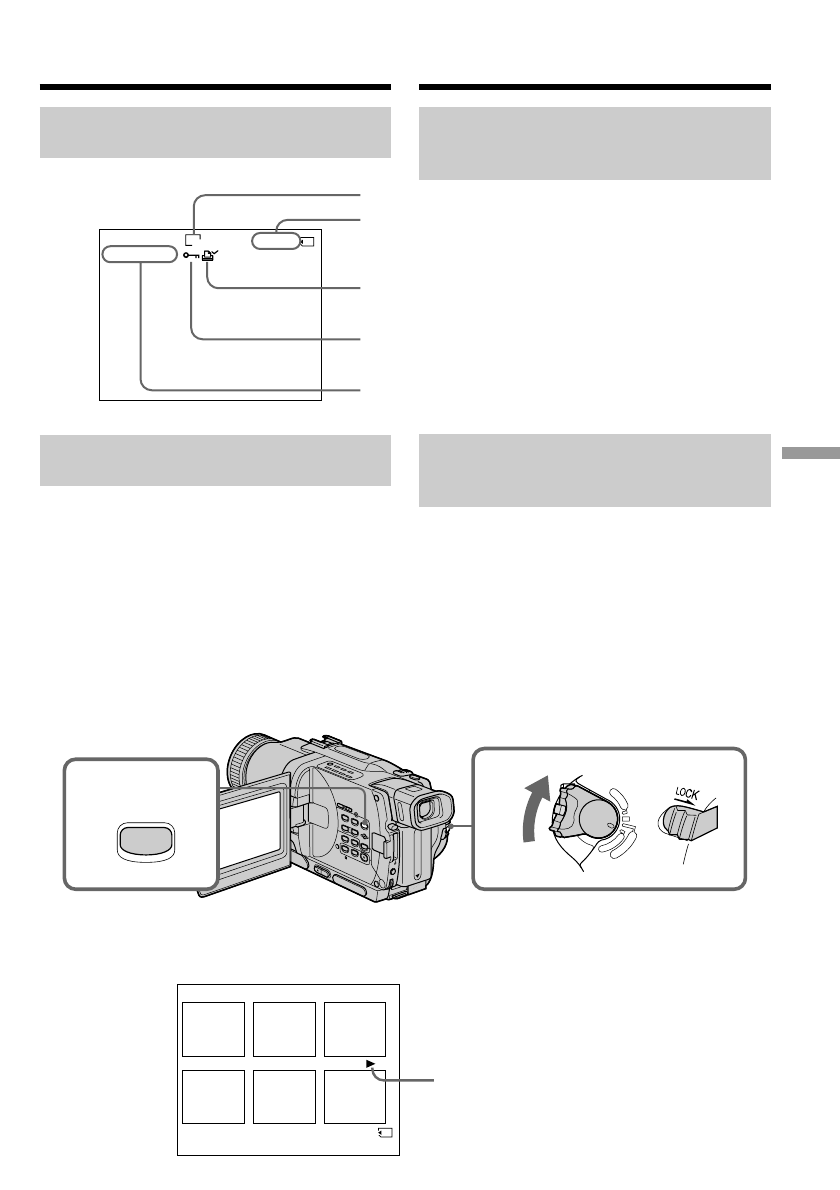 LOCK