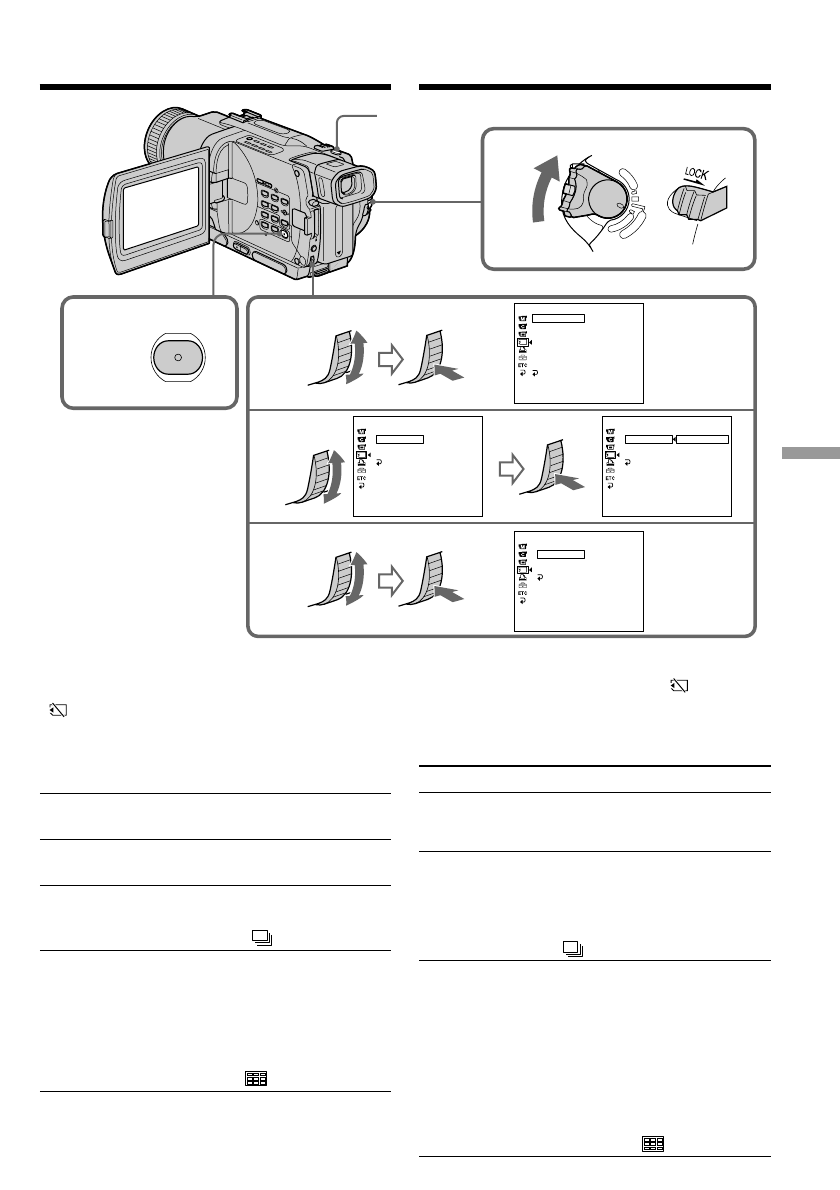 LOCK

ETC

ETC

ETC

ETC