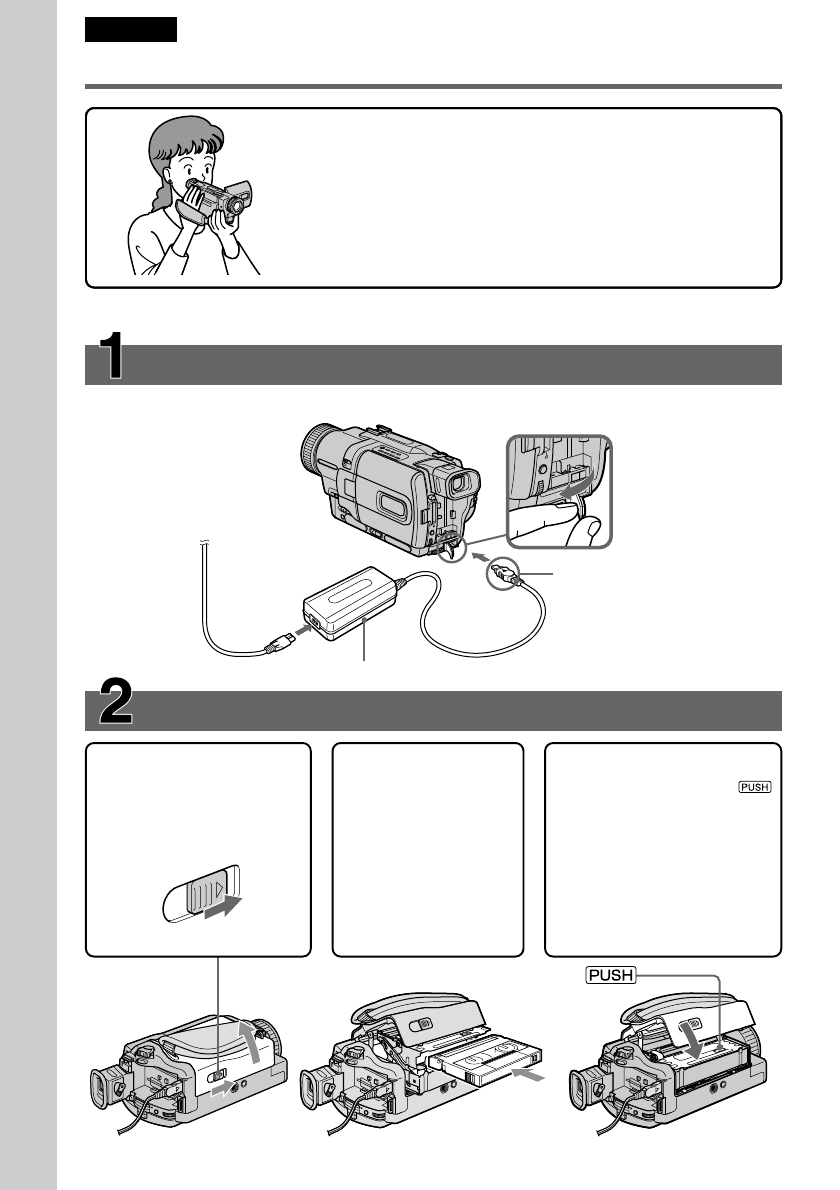 1

2

PUSH

PUSH