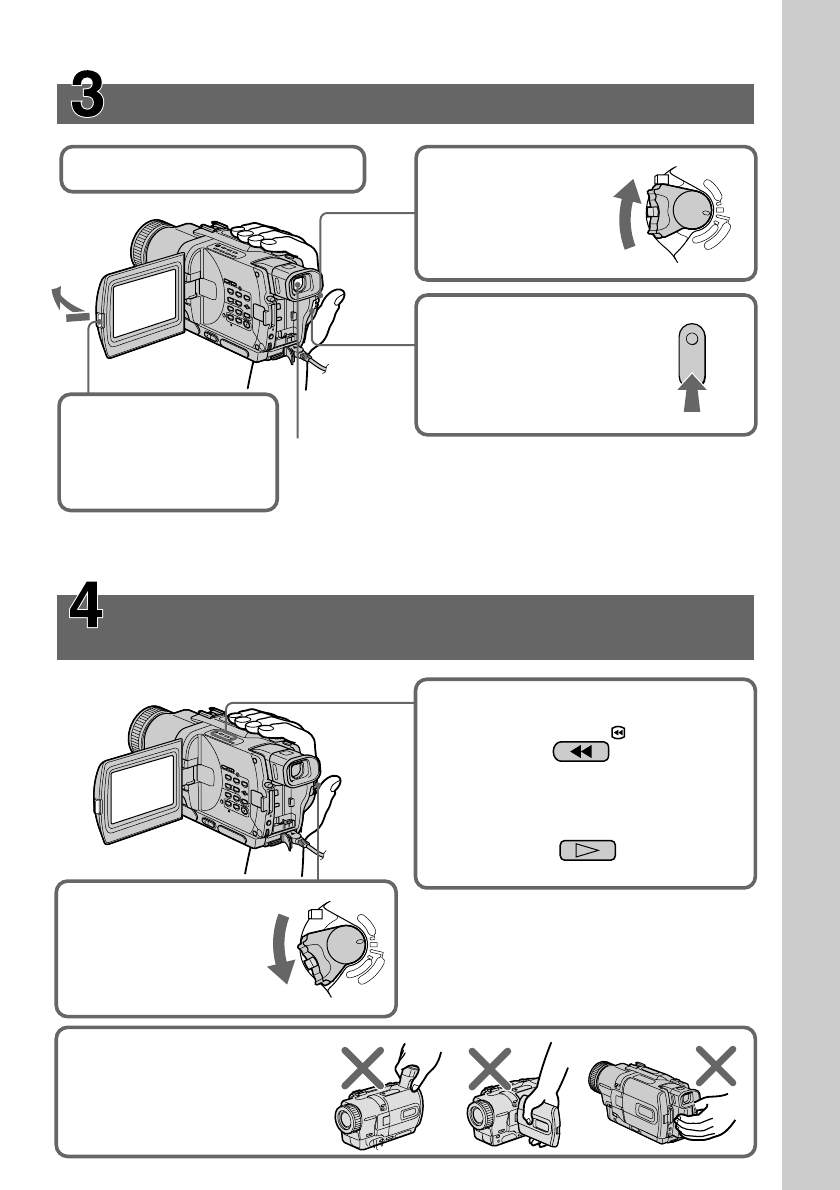 3

4