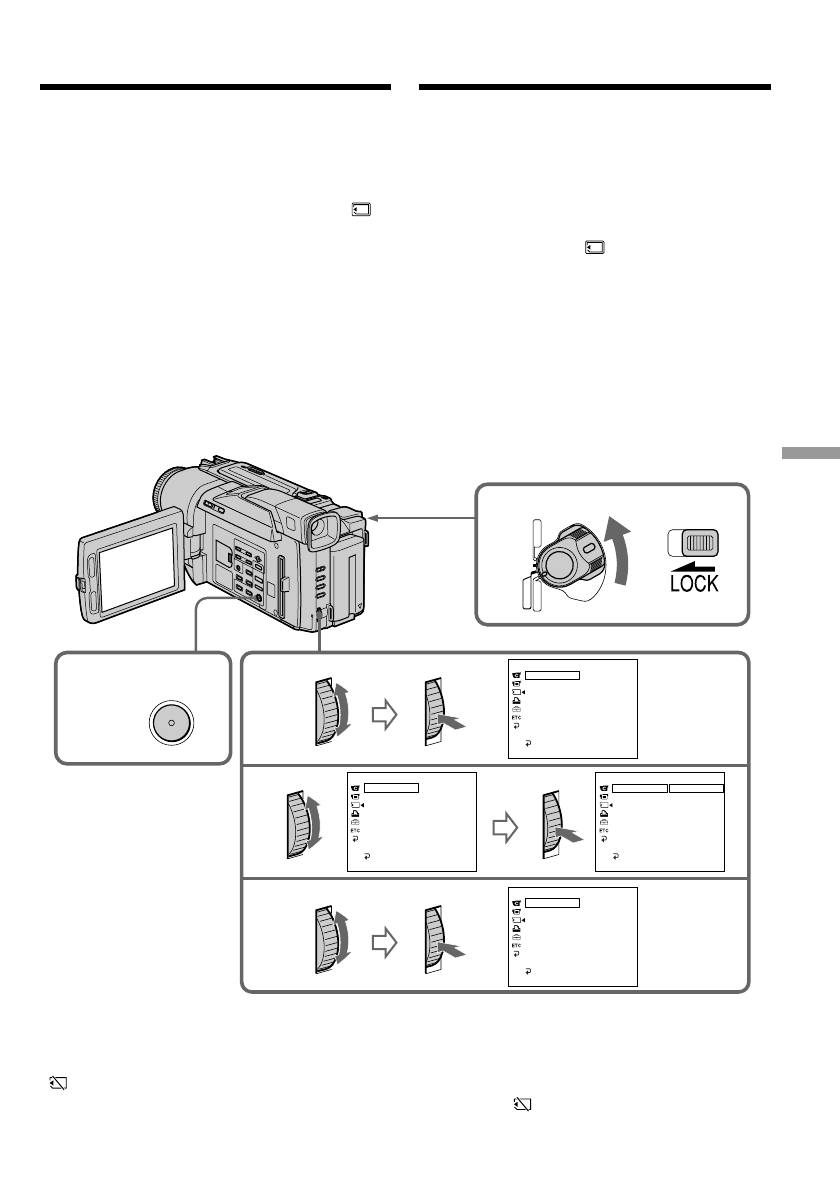 LOCK

ETC

ETC

ETC

ETC