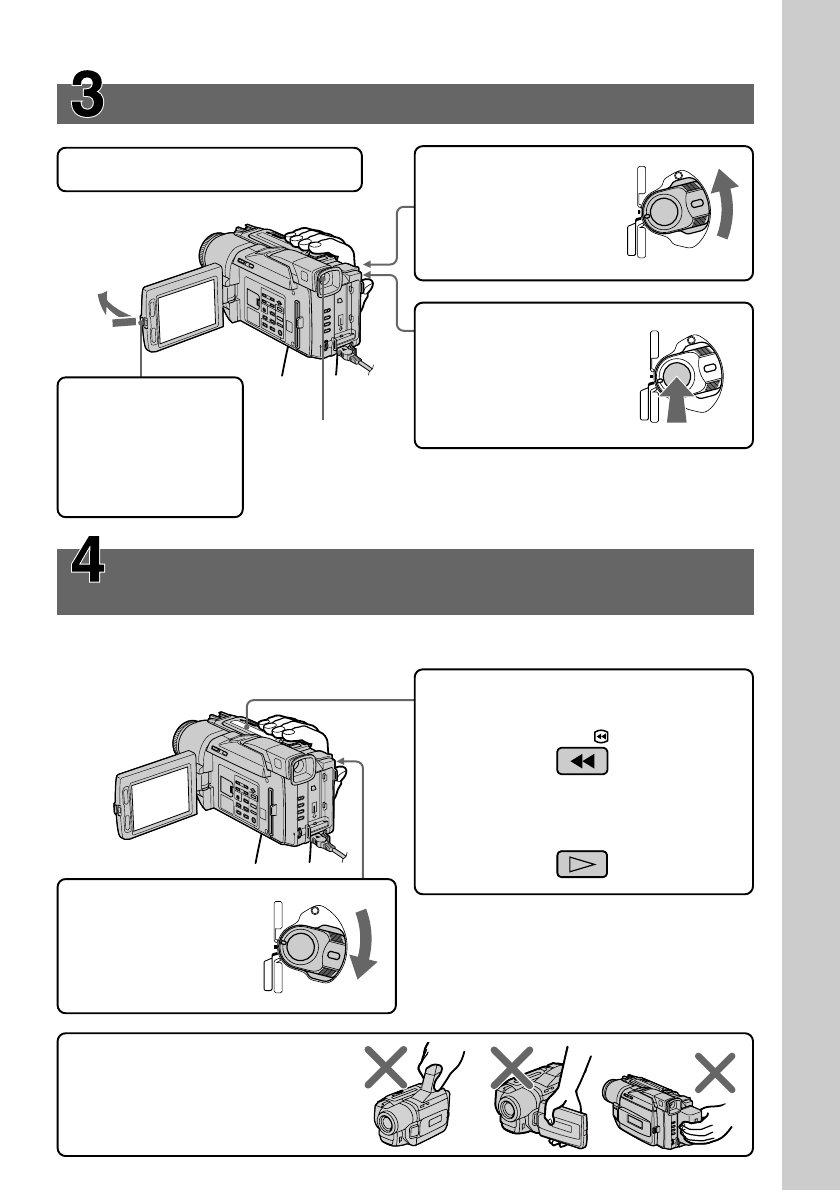 3

4