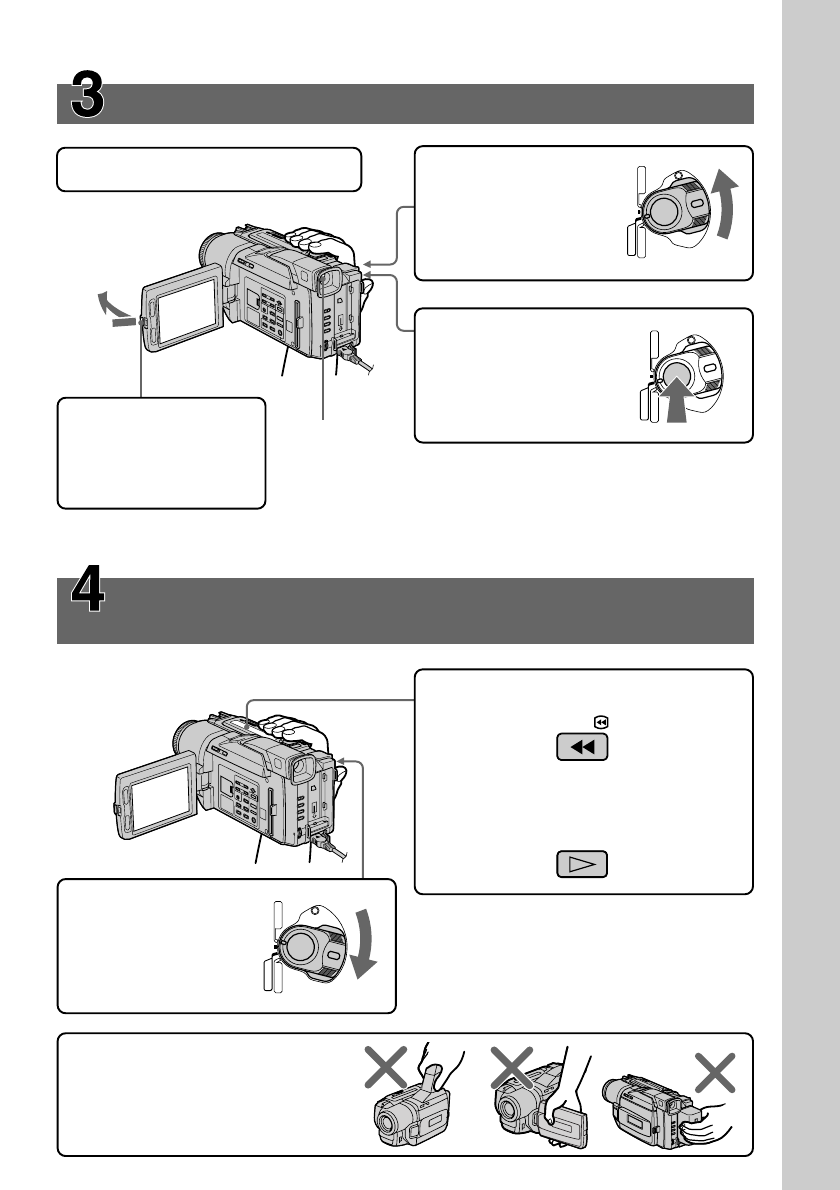 3

4