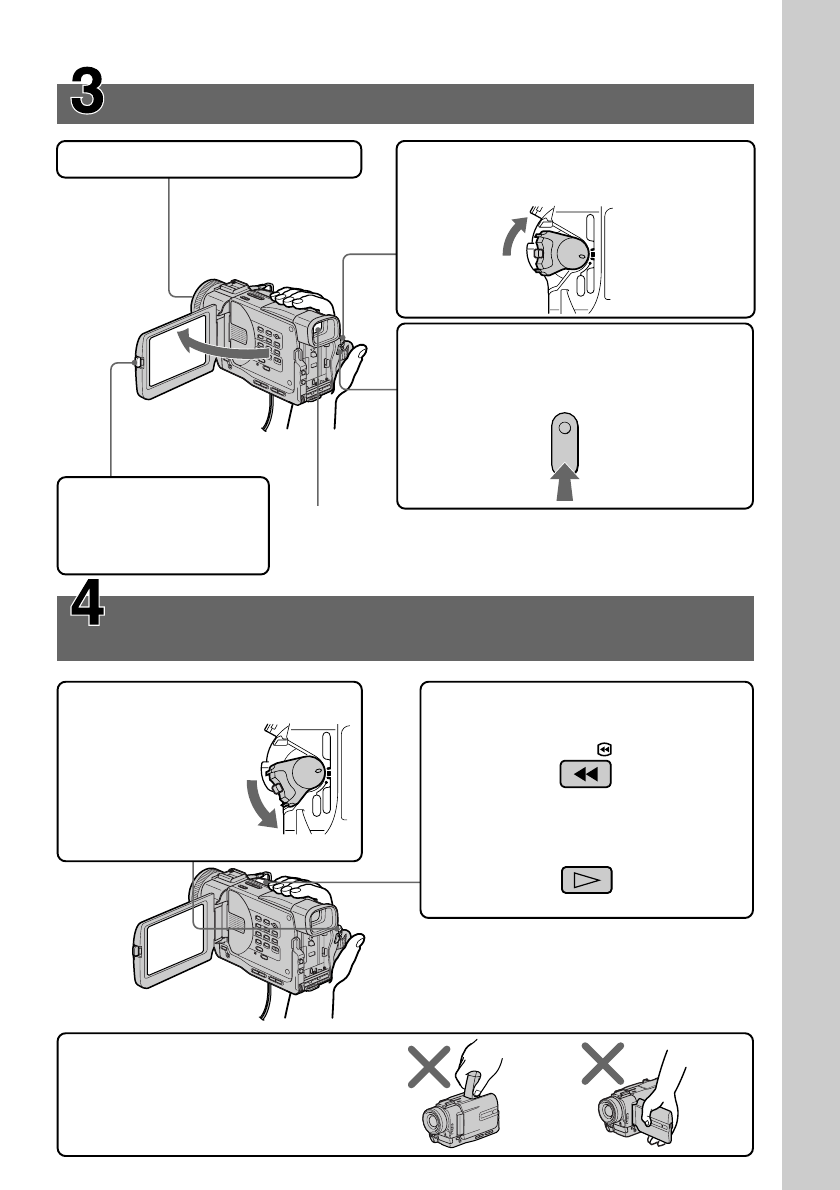 3

4