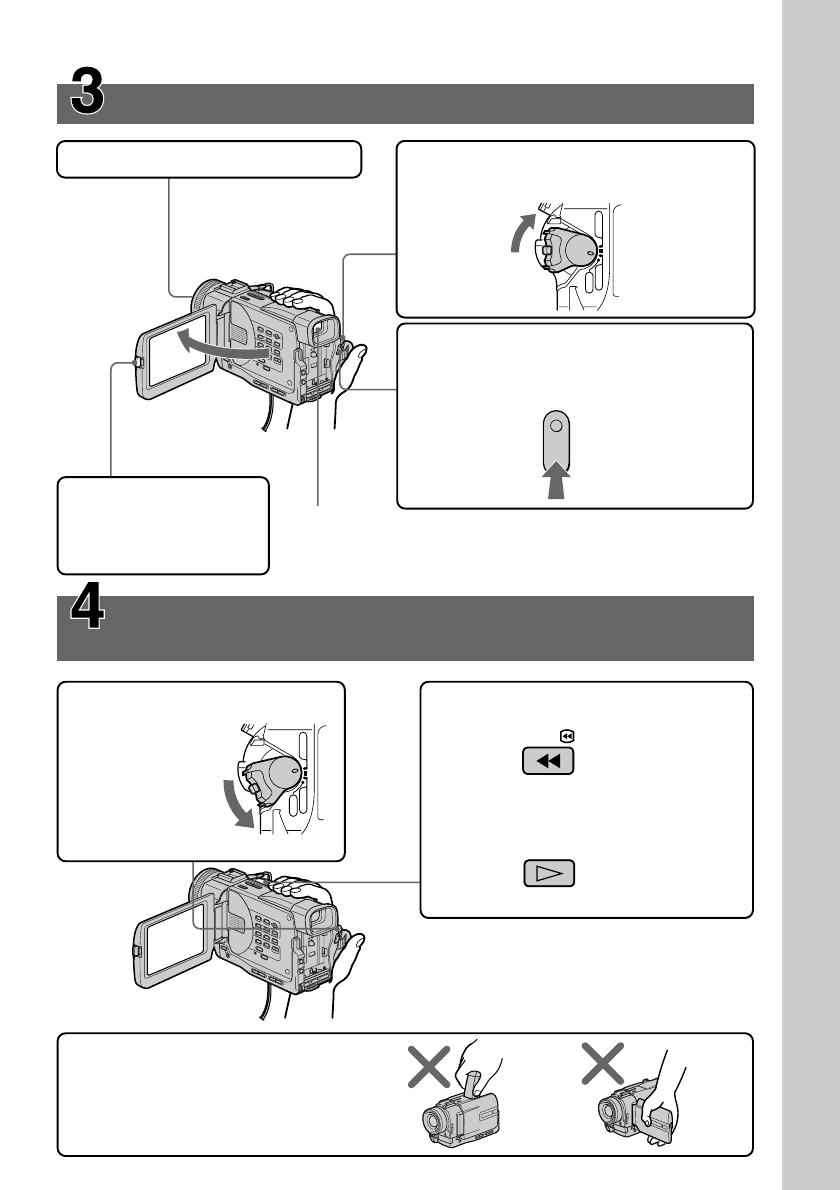 3

4