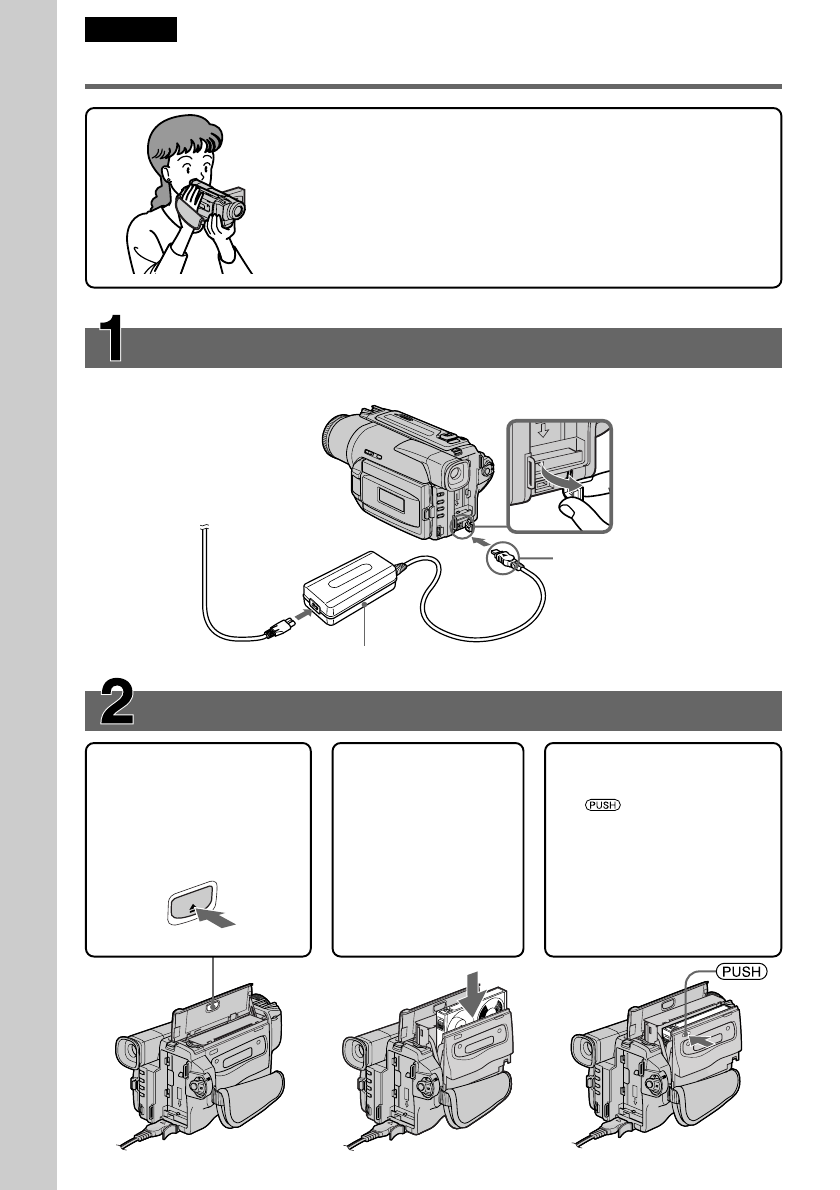 1

2

PUSH

PUSH