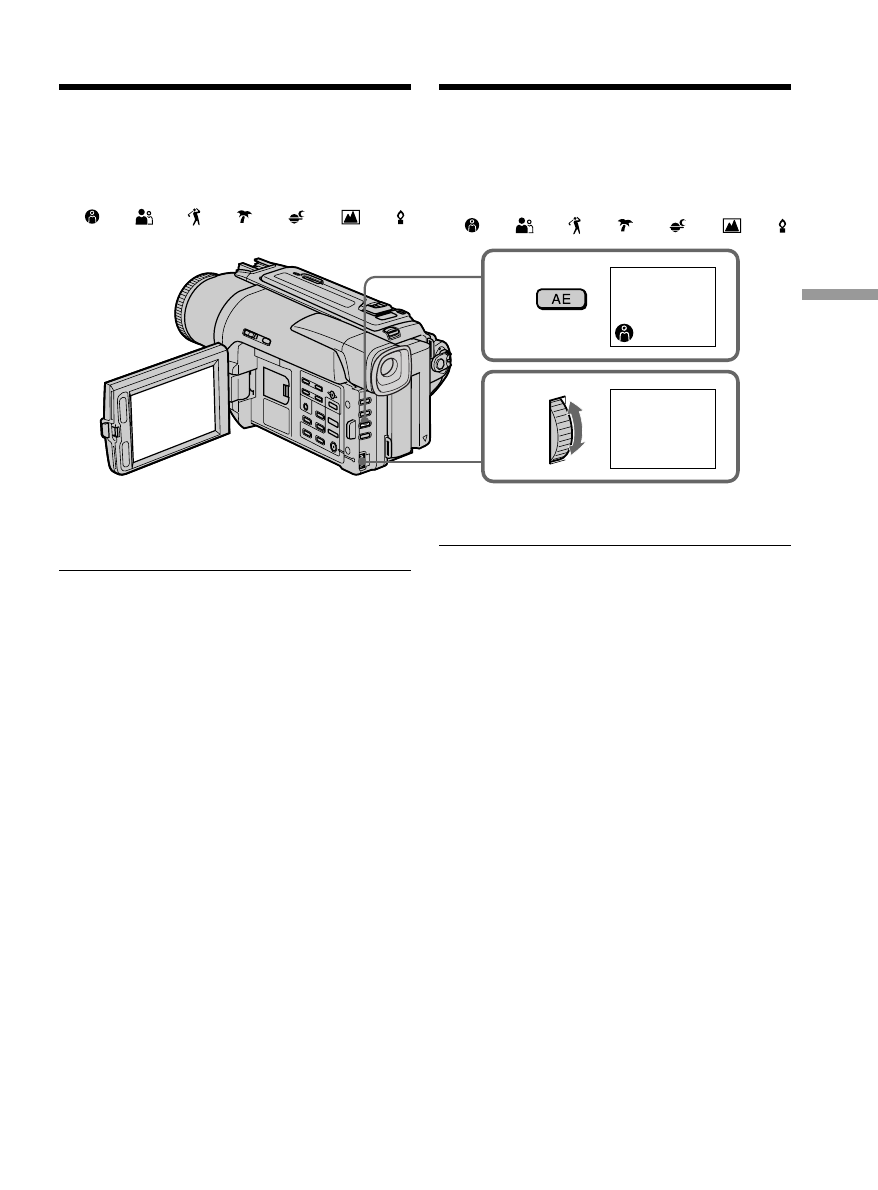 AE