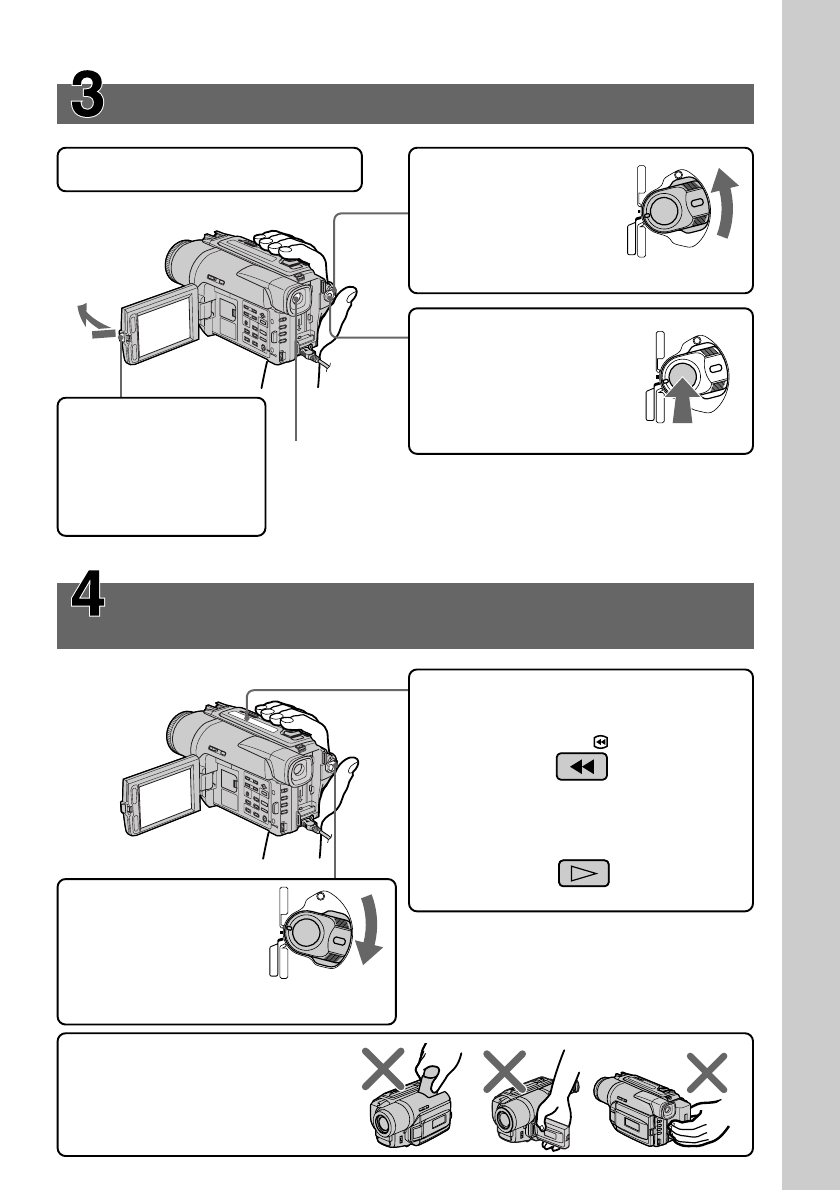 3

4