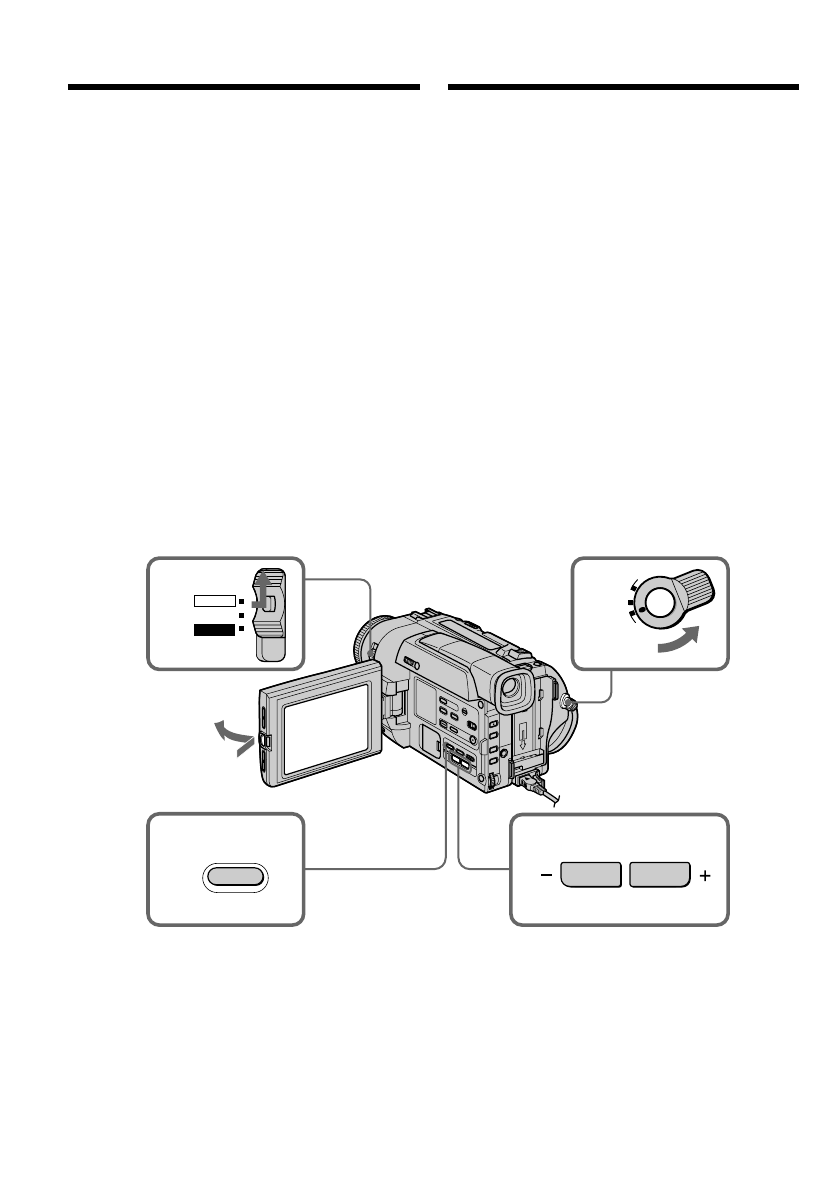 − +