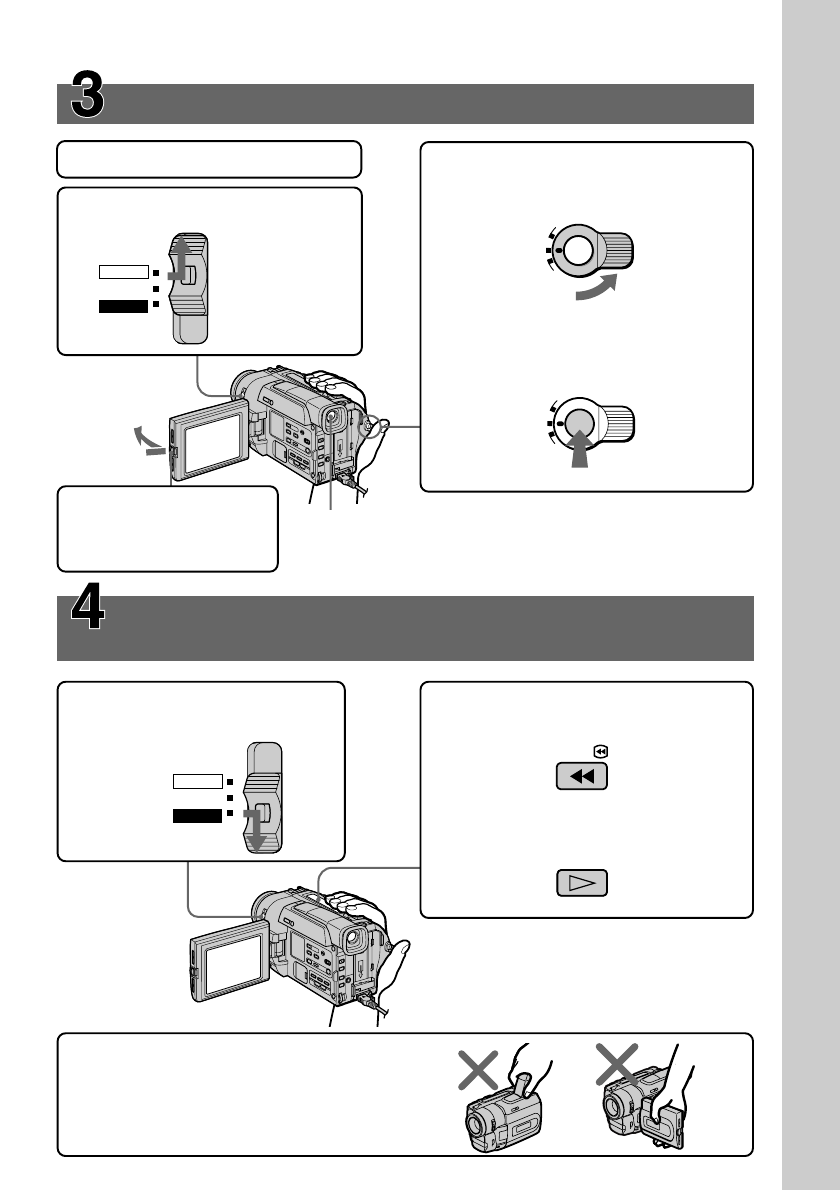 3

4