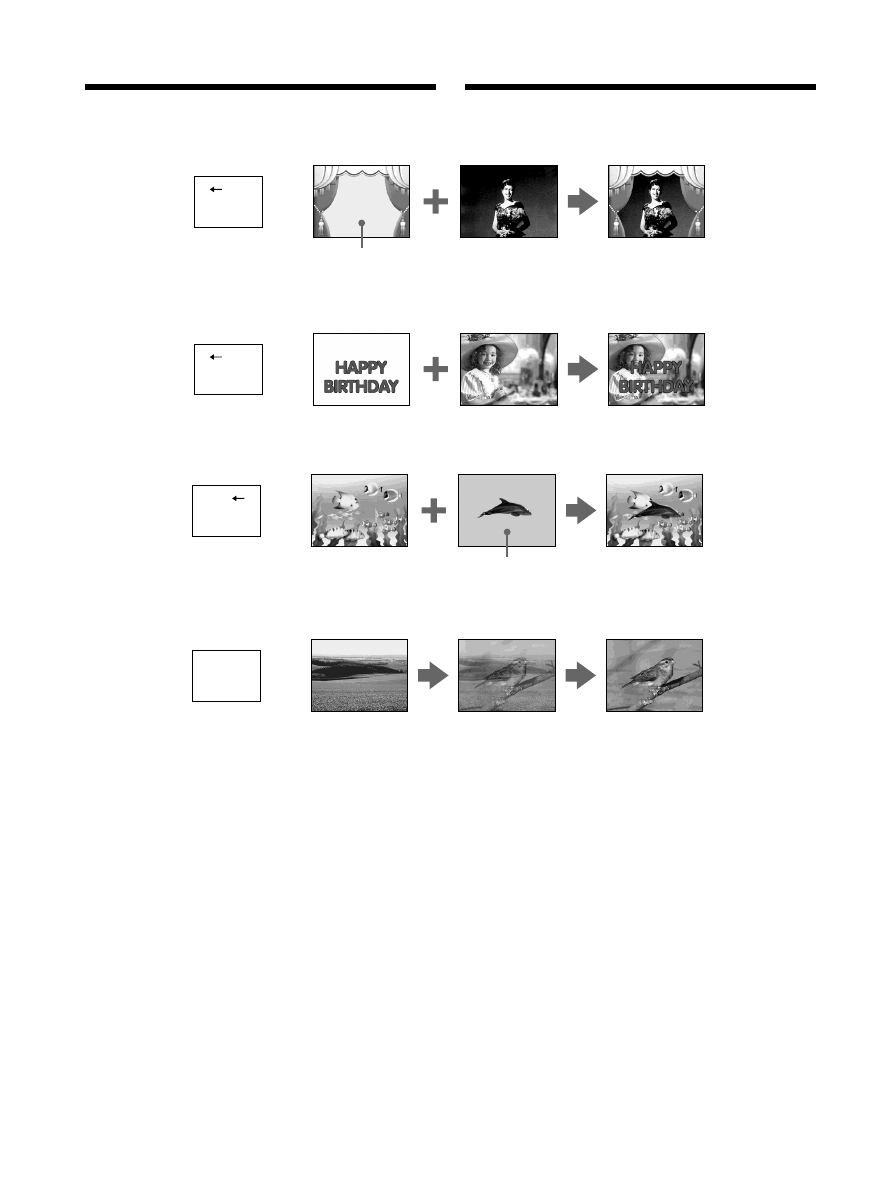 HAPPY BIRTHDAY

HAPPY BIRTHDAY