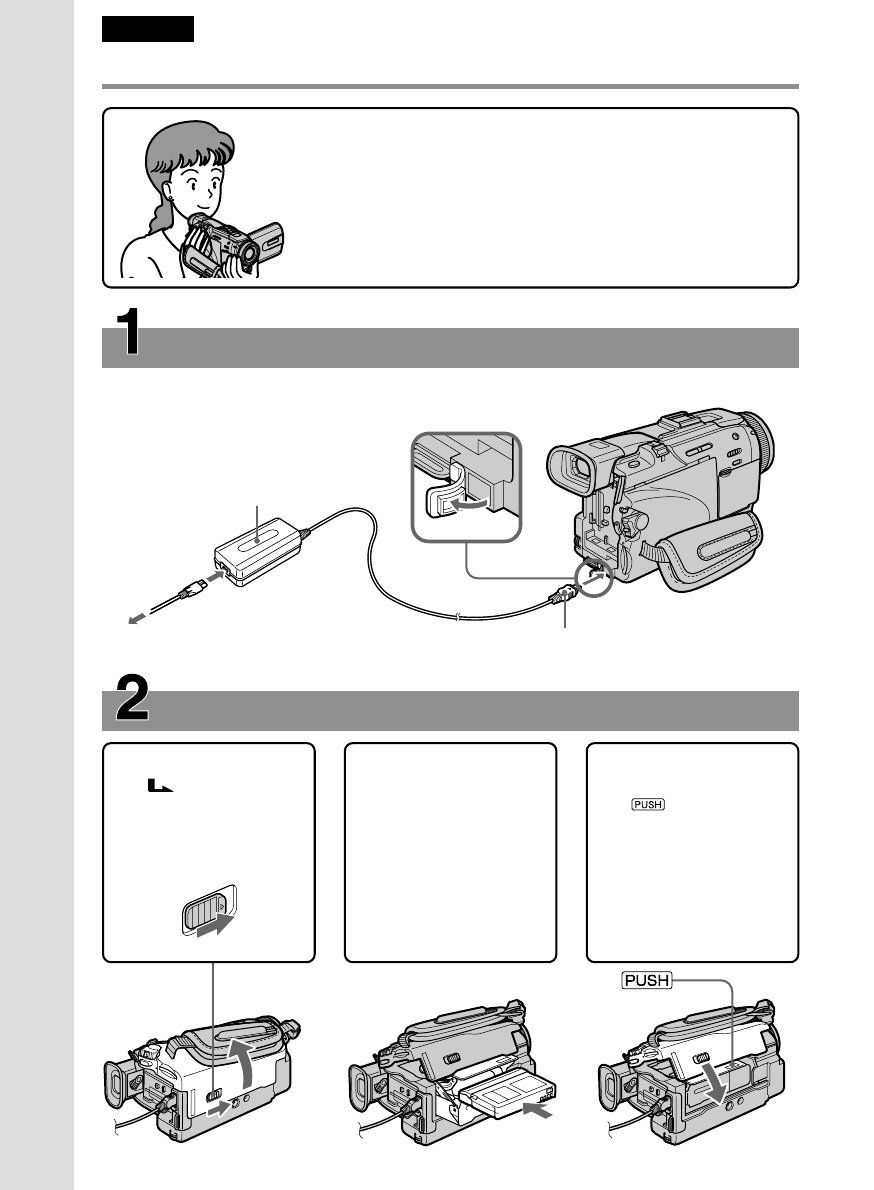 1

2

PUSH

PUSH