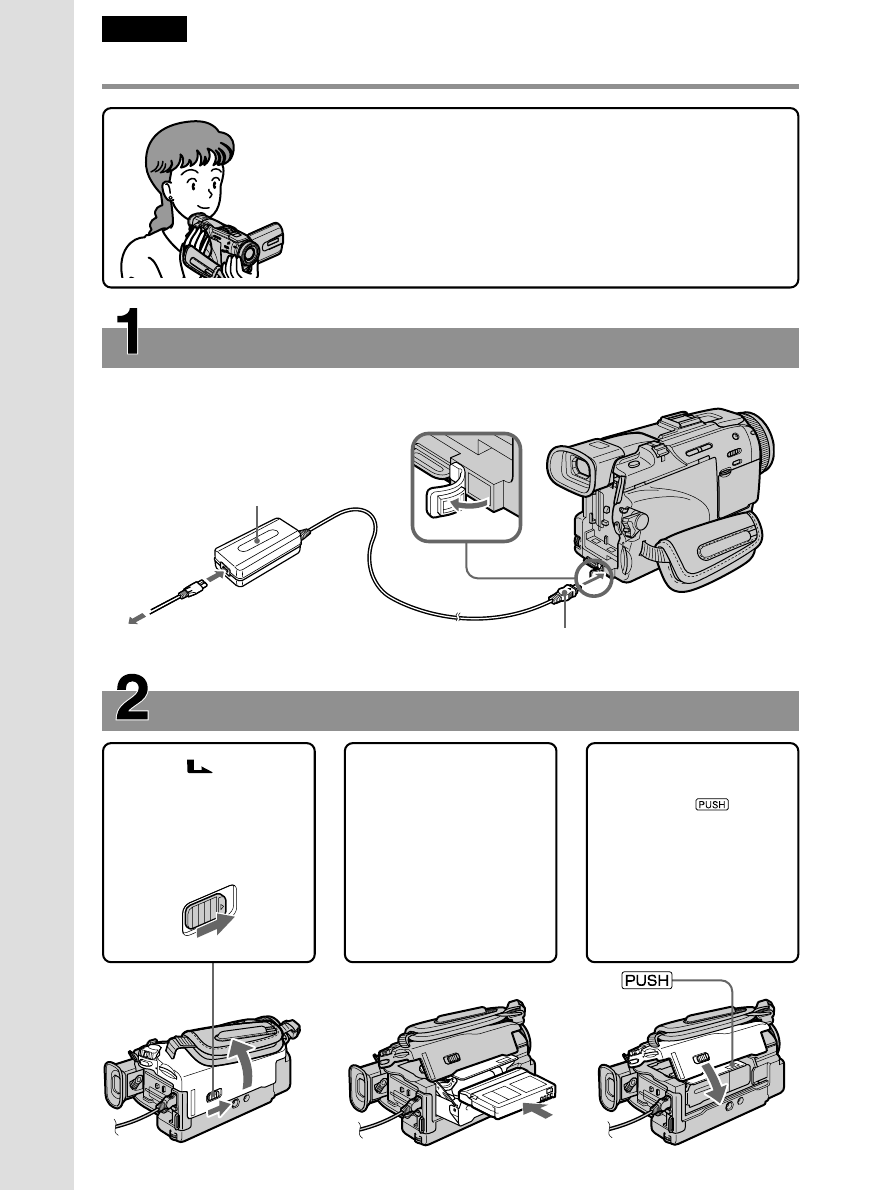 1

2

PUSH

PUSH