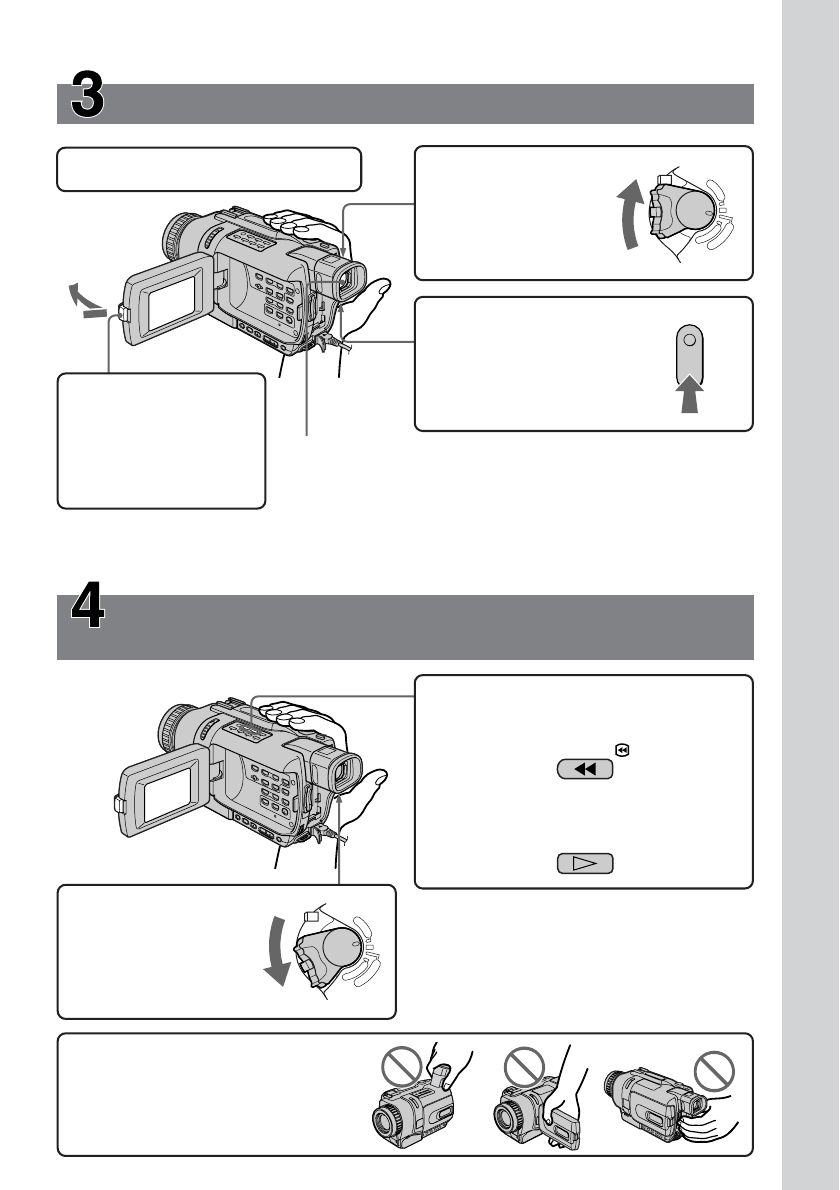 3

4