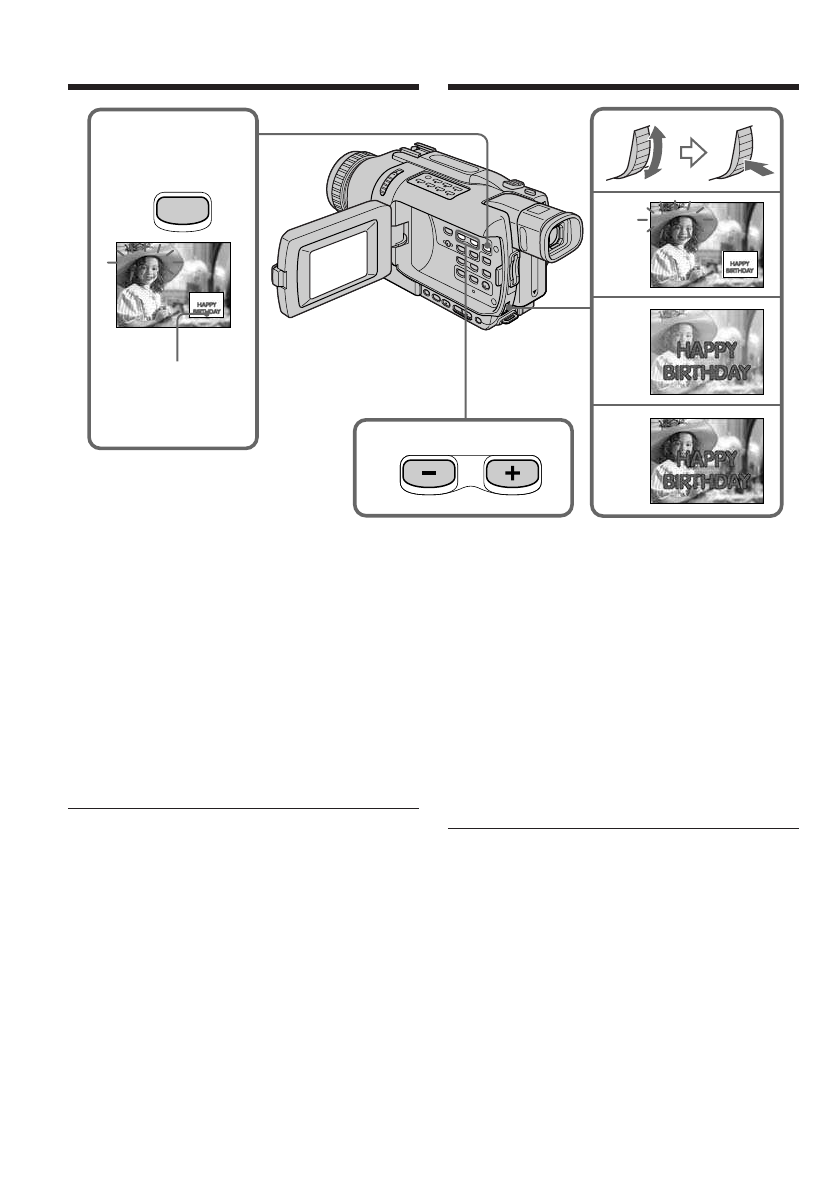 HAPPY BIRTHDAY

−

+

HAPPY BIRTHDAY

HAPPY BIRTHDAY

HAPPY BIRTHDAY