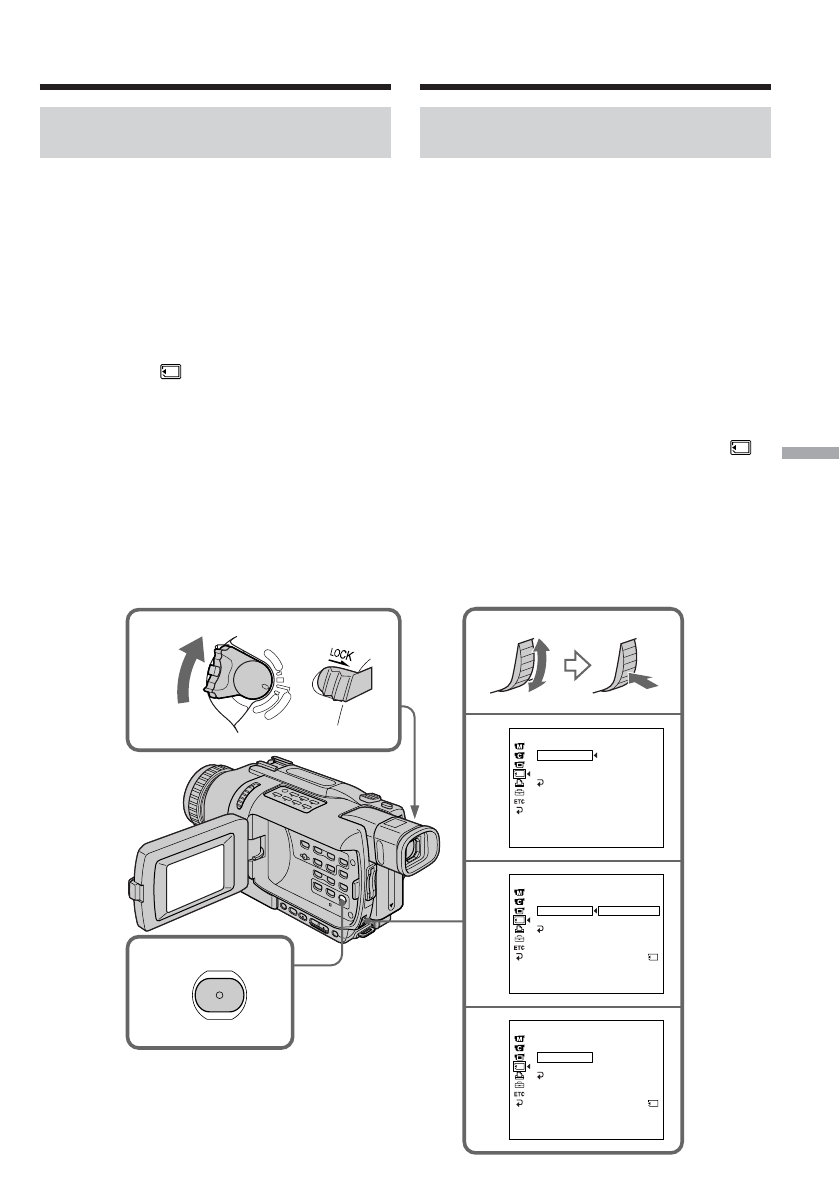 LOCK

ETC

ETC

ETC