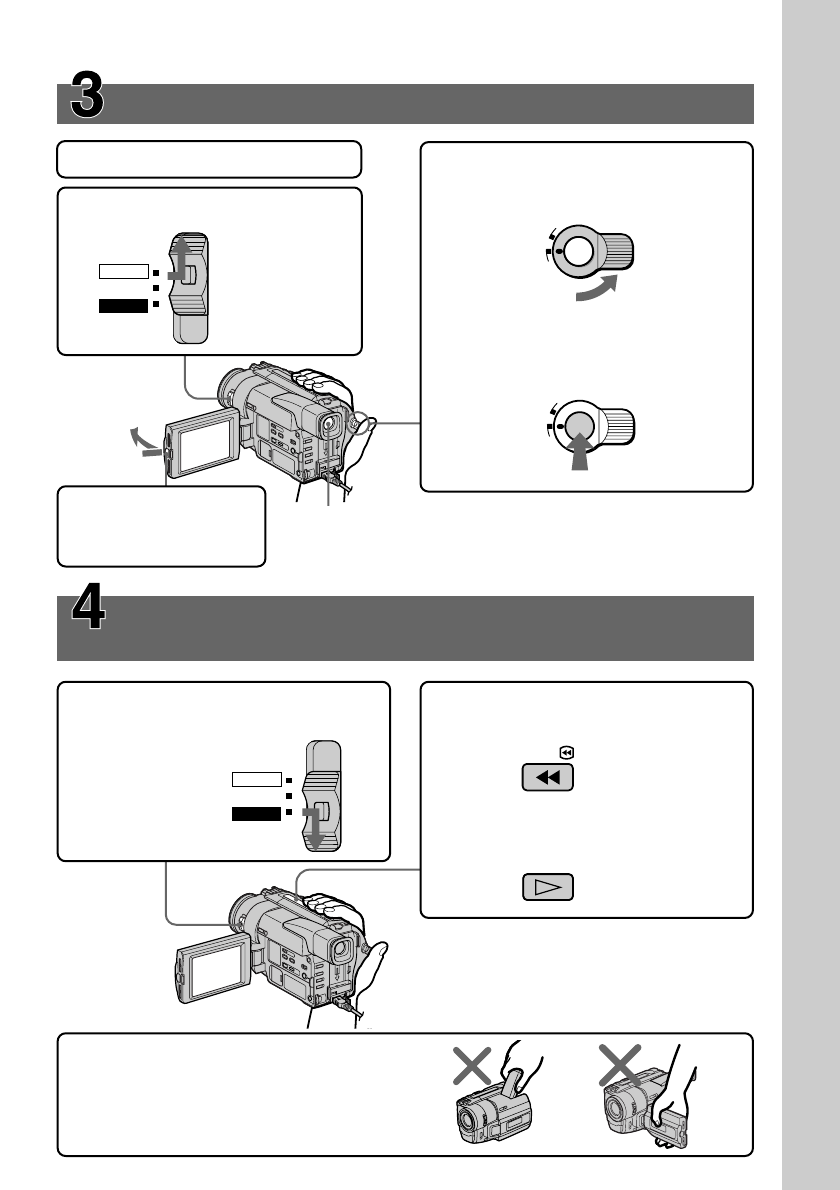 3

4