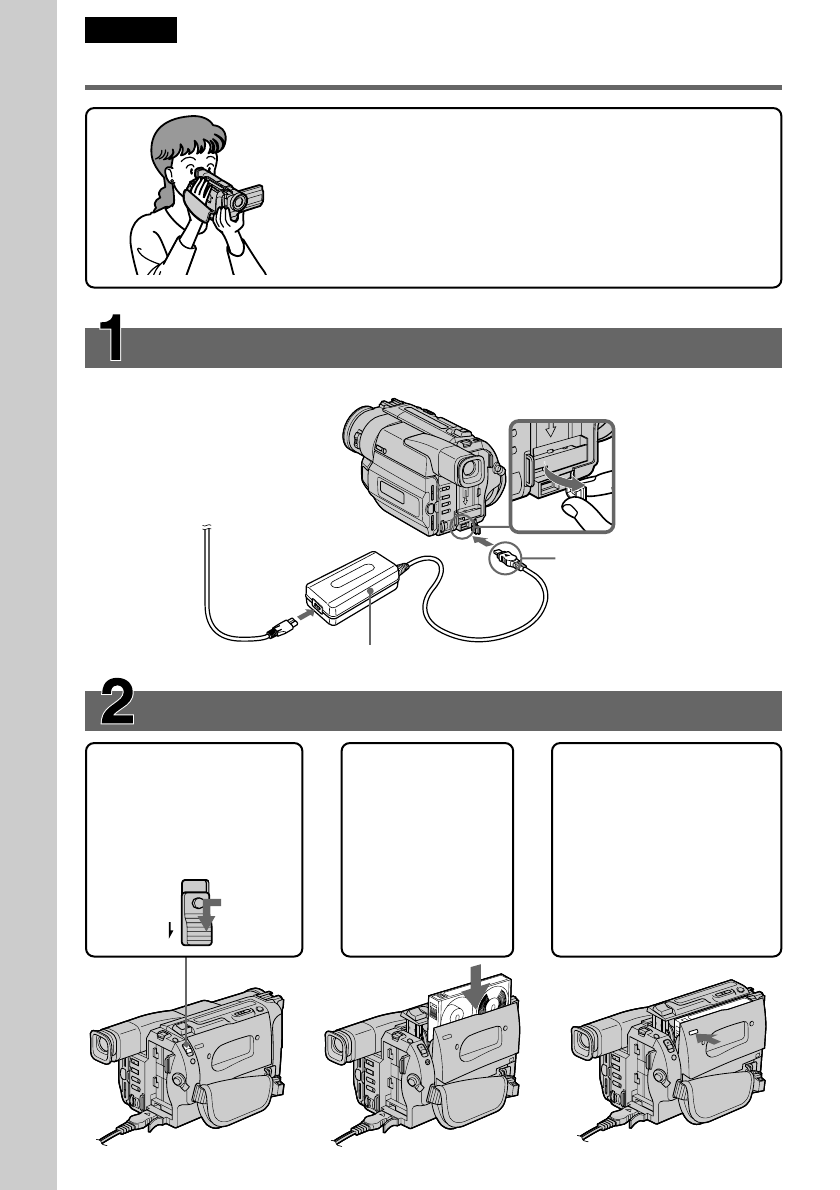 1

2