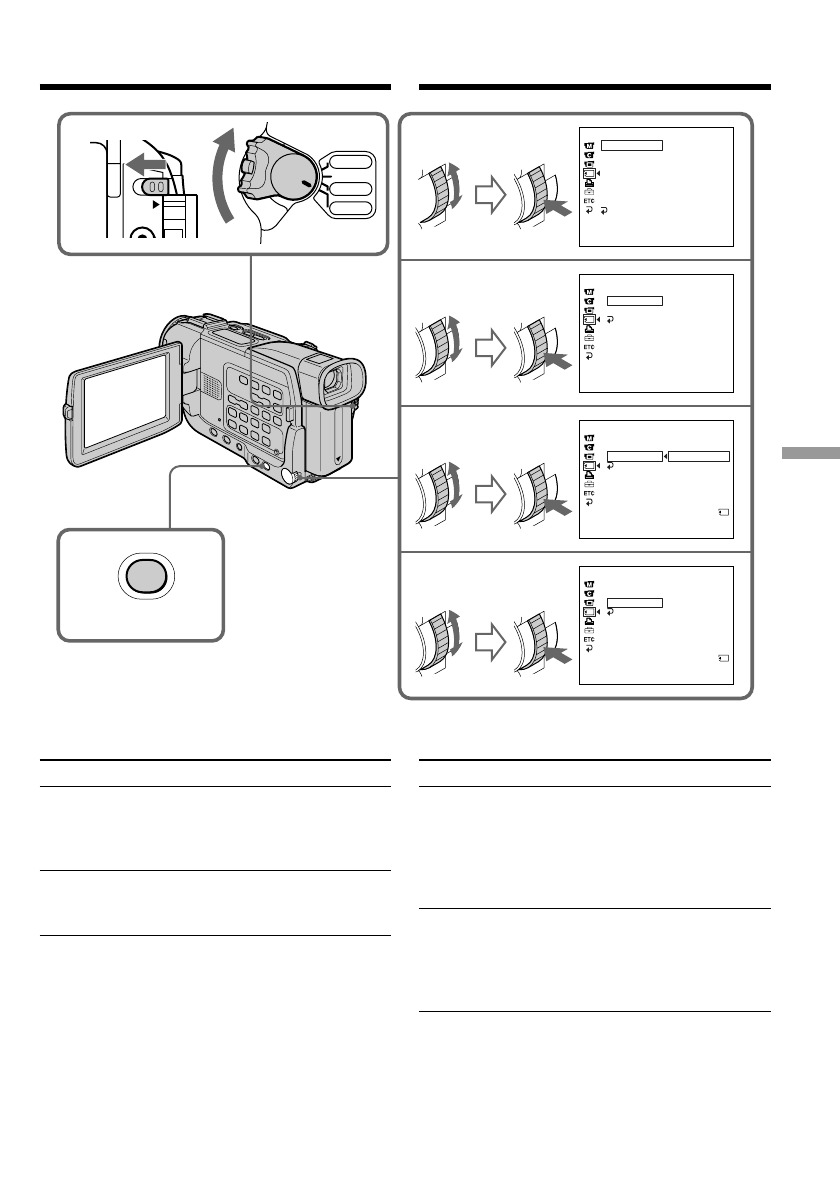 ETC

ETC

ETC

ETC